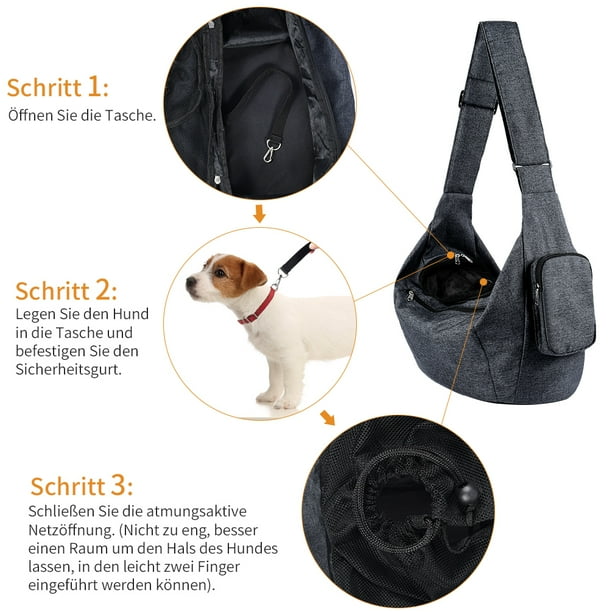 Schritt 1:
Öffnen Sie die Tasche.

Schritt 2:
Legen Sie den Hund in die Tasche und befestigen Sie den Sicherheitsgurt.

Schritt 3:
Schließen Sie die atmungsaktive Netzöffnung. (Nicht zu eng, besser einen Raum um den Hals des Hundes lassen, in den leicht zwei Finger eingeführt werden können).