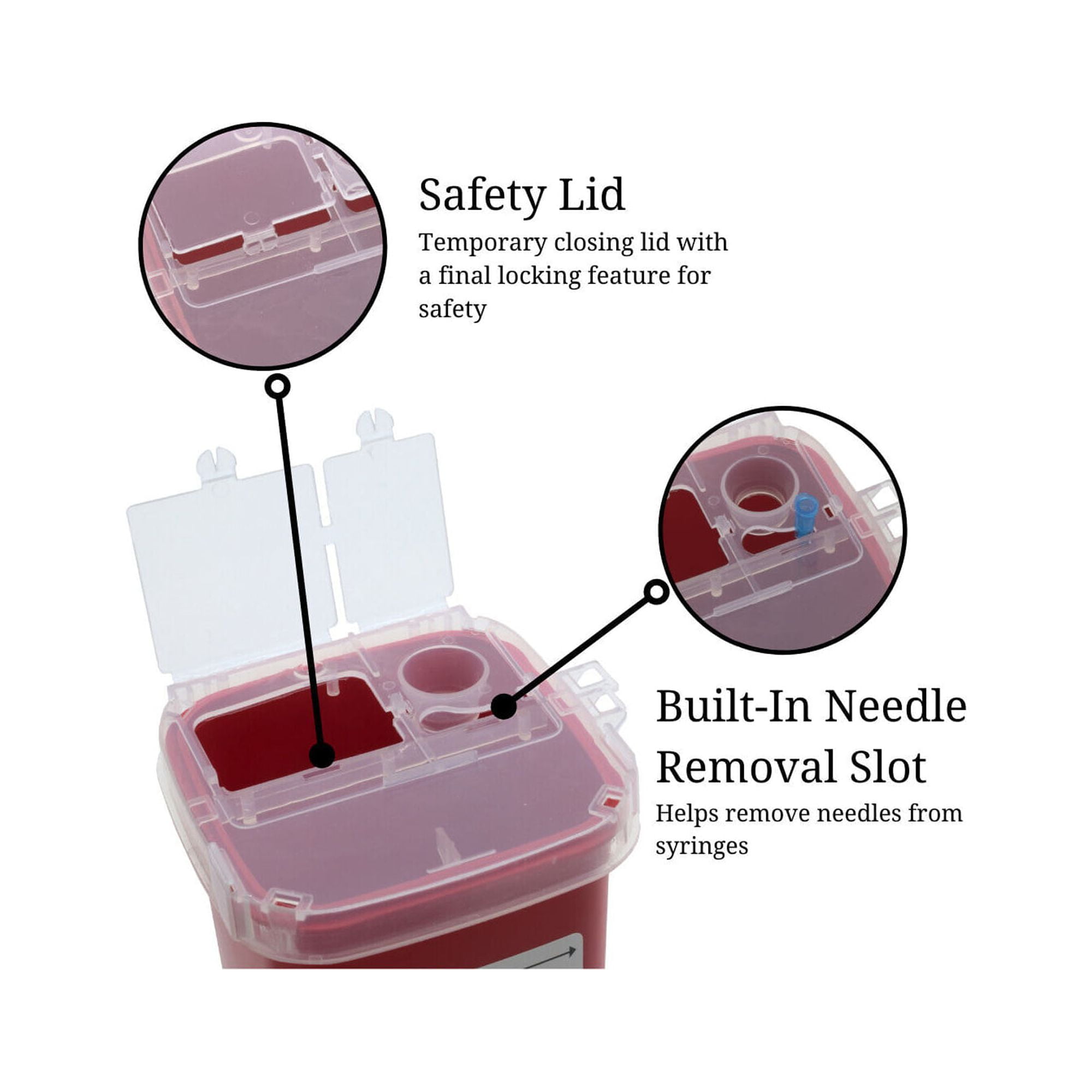 Safety Lid

Temporary closing lid with a final locking feature for safety

Built-In Needle Removal Slot

Helps remove needles from syringes