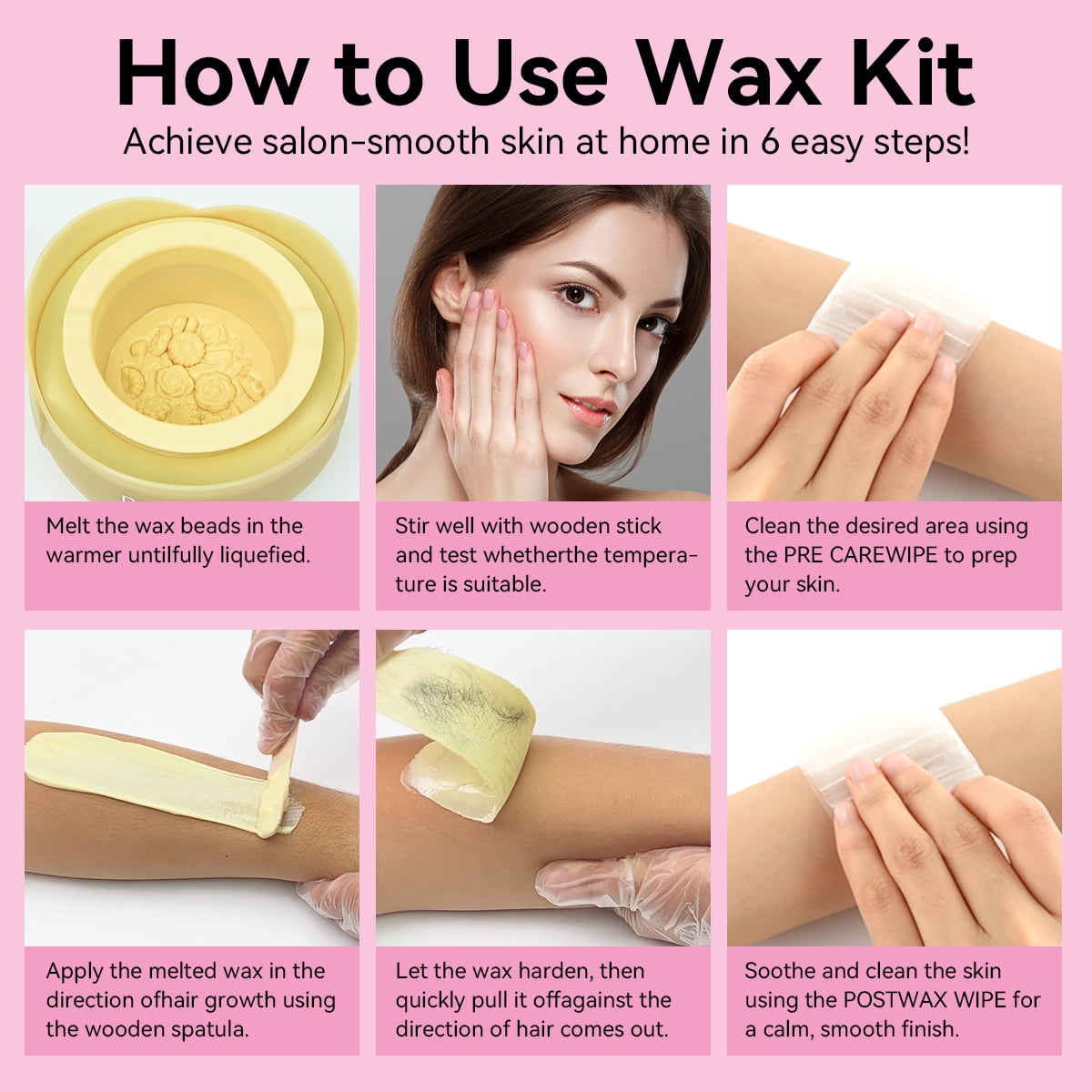 How to Use Wax Kit

Achieve salon-smooth skin at home in 6 easy steps!

Melt the wax beads in the warmer untilfully liquefied.

Stir well with wooden stick and test whetherthe temperature is suitable.

Clean the desired area using the PRE CAREWIPE to prep your skin.

Apply the melted wax in the direction ofhair growth using the wooden spatula.

Let the wax harden, then quickly pull it offagainst the direction of hair comes out.

Soothe and clean the skin using the POSTWAX WIPE for a calm, smooth finish.