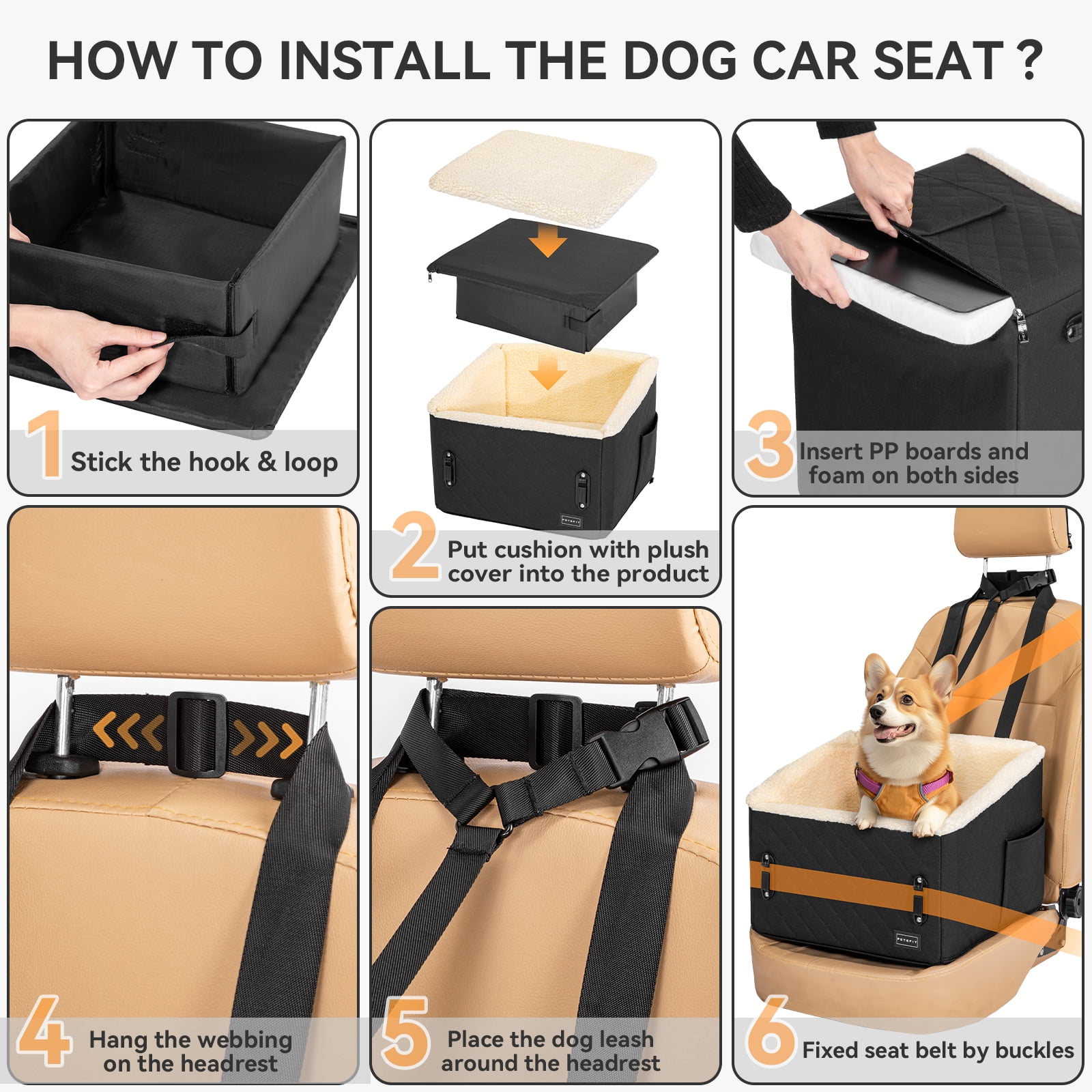 HOW TO INSTALL THE DOG CAR SEAT ?

1 Stick the hook & loop

2 Put cushion with plush cover into the product

PETSFIT

3 Insert PP boards and foam on both sides

4 Hang the webbing on the headrest

5 Place the dog leash around the headrest

PETSFIT

6 Fixed seat belt by buckles