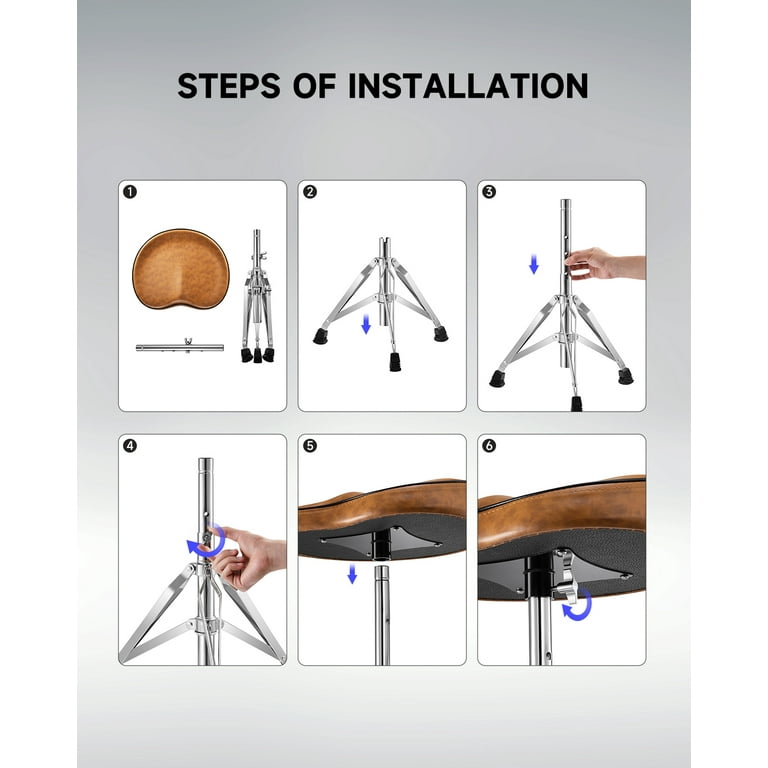 STEPS OF INSTALLATION

1

2

3

4

5

6