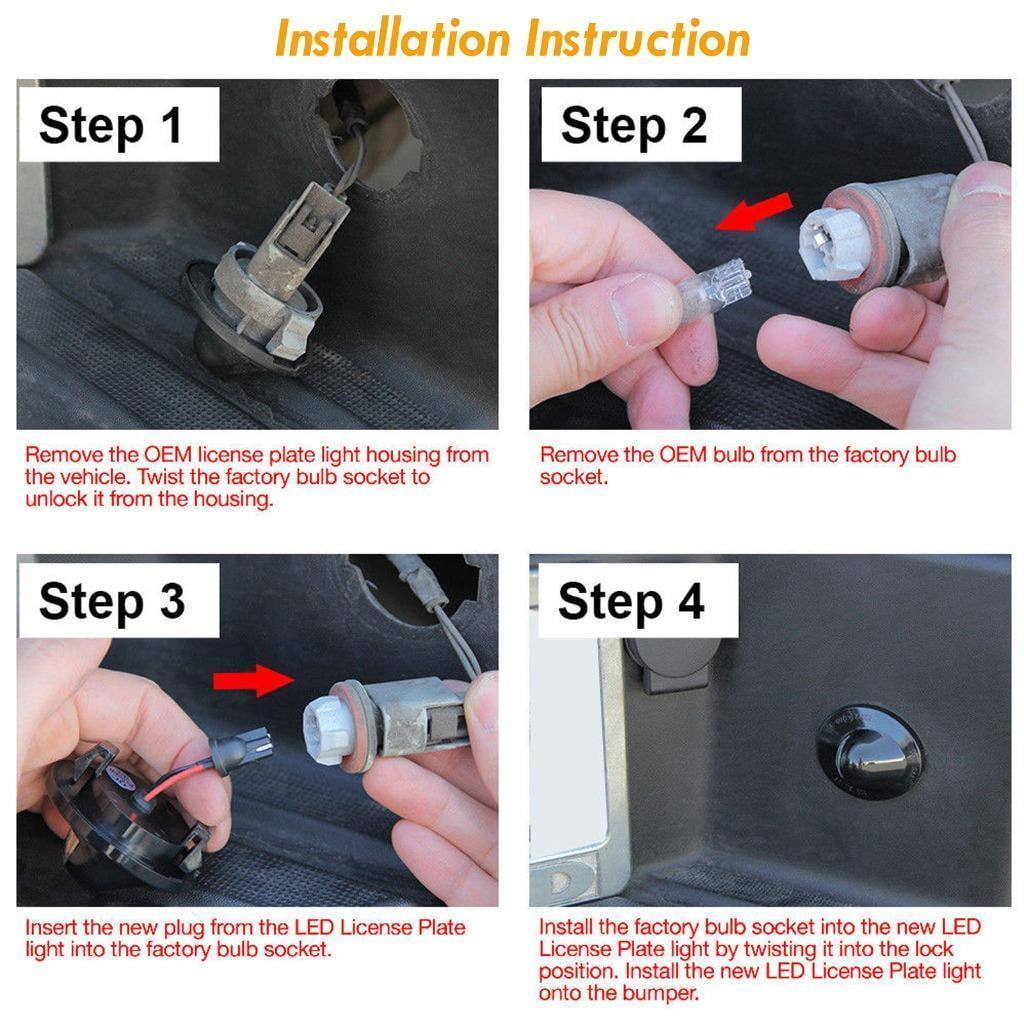 Installation Instruction

Step 1

Remove the OEM license plate light housing from the vehicle. Twist the factory bulb socket to unlock it from the housing.

Step 2

Remove the OEM bulb from the factory bulb socket.

Step 3

Insert the new plug from the LED License Plate light into the factory bulb socket.

Step 4

Install the factory bulb socket into the new LED License Plate light by twisting it into the lock position. Install the new LED License Plate light onto the bumper.