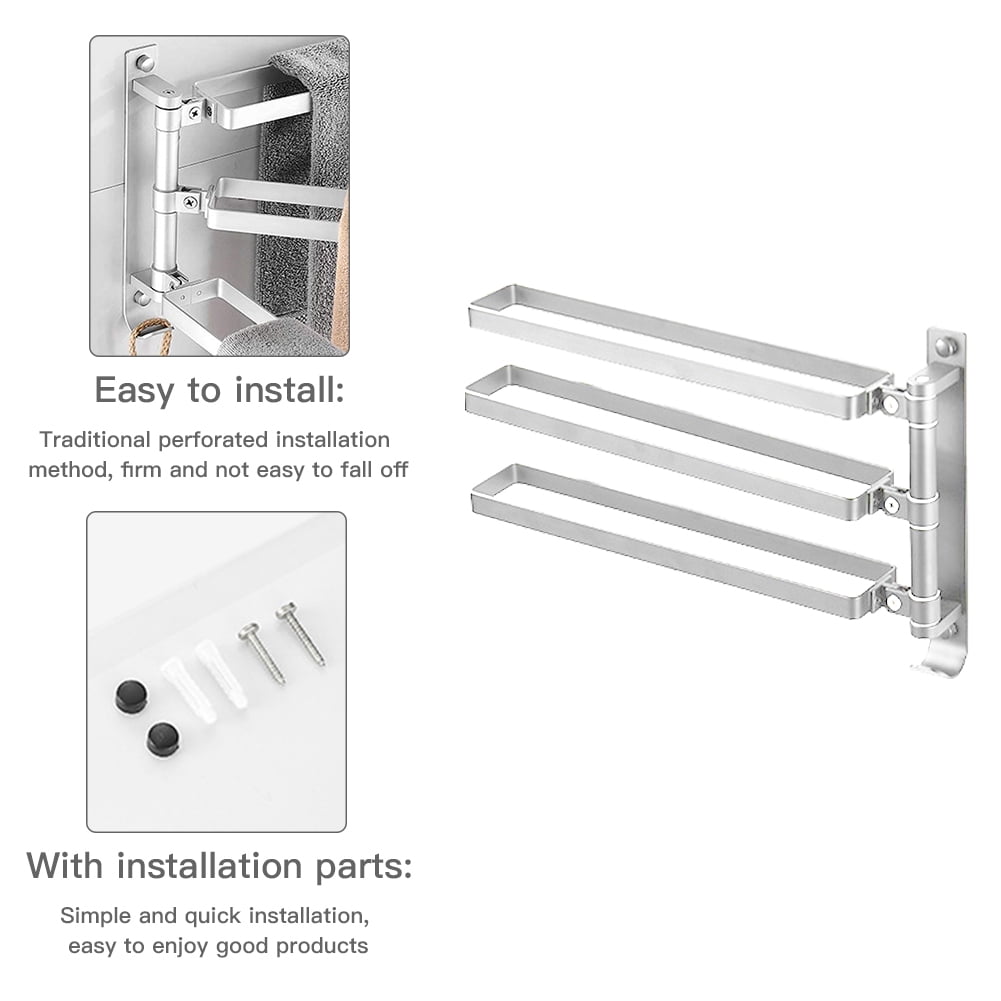 Easy to install:

Traditional perforated installation method, firm and not easy to fall off

With installation parts:

Simple and quick installation, easy to enjoy good products