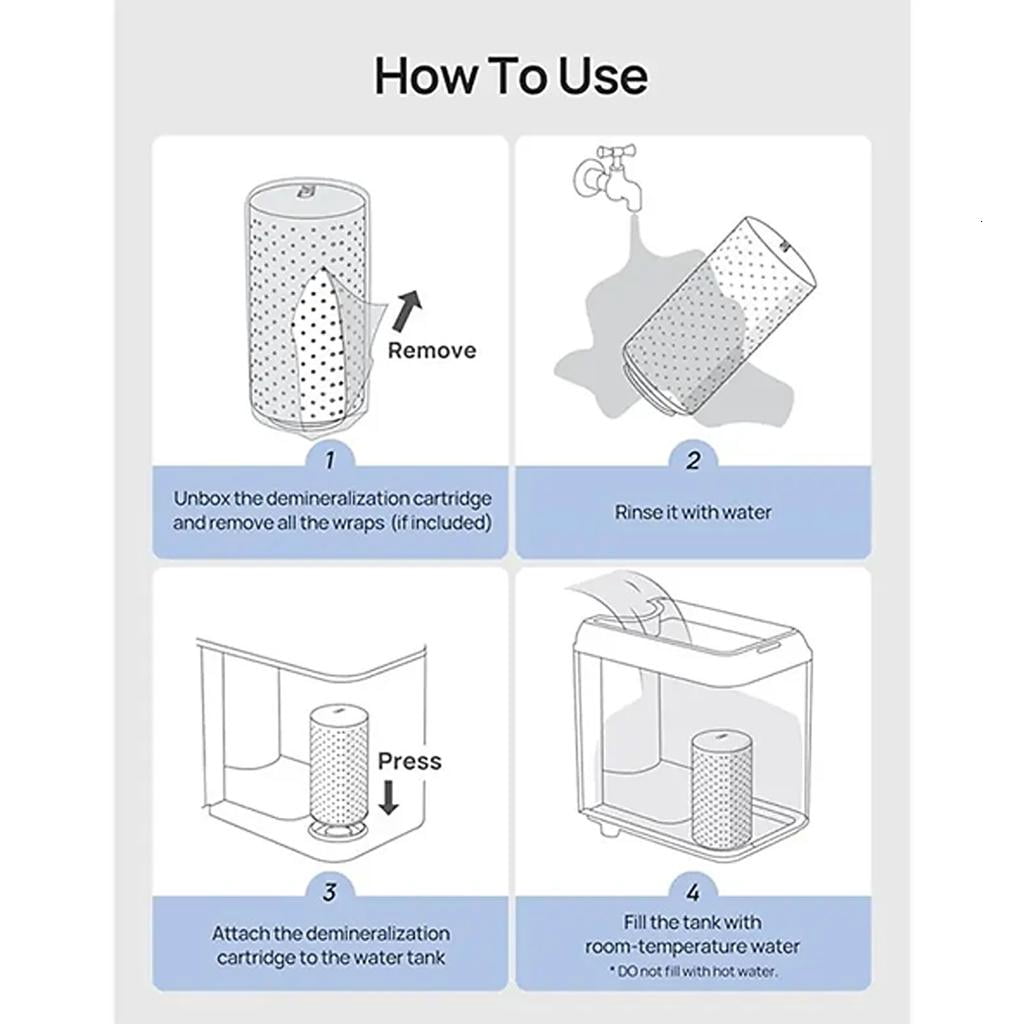 How To Use

Remove

1

Unbox the demineralization cartridge and remove all the wraps (if included)

2

Rinse it with water

Press

3

Attach the demineralization cartridge to the water tank

4

Fill the tank with room-temperature water

* DO not fill with hot water.