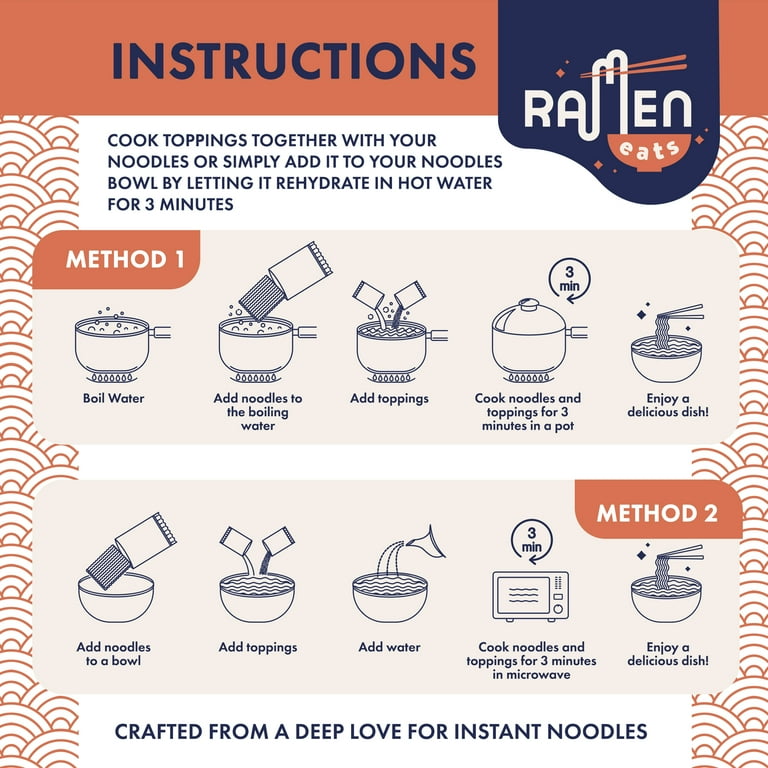 INSTRUCTIONS

RAMEN eats

COOK TOPPINGS TOGETHER WITH YOUR NOODLES OR SIMPLY ADD IT TO YOUR NOODLES BOWL BY LETTING IT REHYDRATE IN HOT WATER FOR 3 MINUTES

METHOD 1

Boil Water

Add noodles to the boiling water

Add toppings

3 min

Cook noodles and toppings for 3 minutes in a pot

Enjoy a delicious dish!

METHOD 2

Add noodles to a bowl

Add toppings

Add water

3 min

Cook noodles and toppings for 3 minutes in microwave

Enjoy a delicious dish!

CRAFTED FROM A DEEP LOVE FOR INSTANT NOODLES