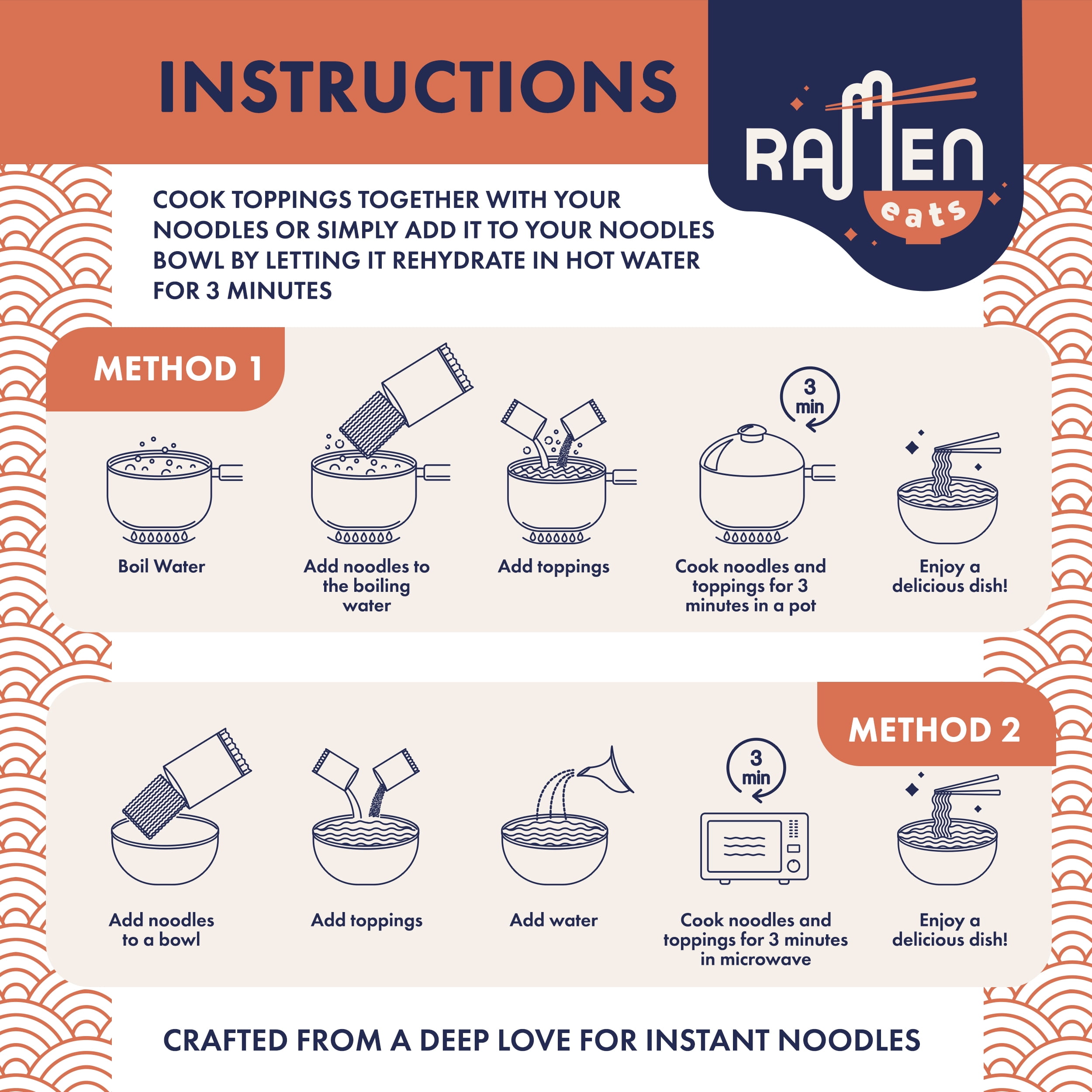 INSTRUCTIONS

RAMEN eats

COOK TOPPINGS TOGETHER WITH YOUR NOODLES OR SIMPLY ADD IT TO YOUR NOODLES BOWL BY LETTING IT REHYDRATE IN HOT WATER FOR 3 MINUTES

METHOD 1

3 min

Boil Water

Add noodles to the boiling water

Add toppings

Cook noodles and toppings for 3 minutes in a pot

Enjoy a delicious dish!

METHOD 2

3 min

Add noodles to a bowl

Add toppings

Add water

Cook noodles and toppings for 3 minutes in microwave

Enjoy a delicious dish!

CRAFTED FROM A DEEP LOVE FOR INSTANT NOODLES