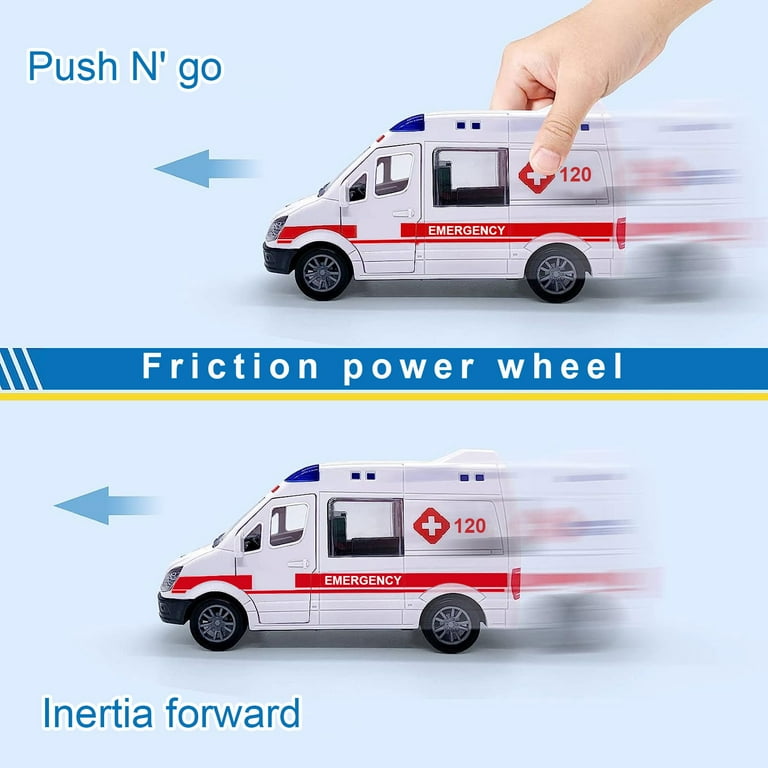 Push N' go

120

EMERGENCY

Friction power wheel

120

EMERGENCY

Inertia forward