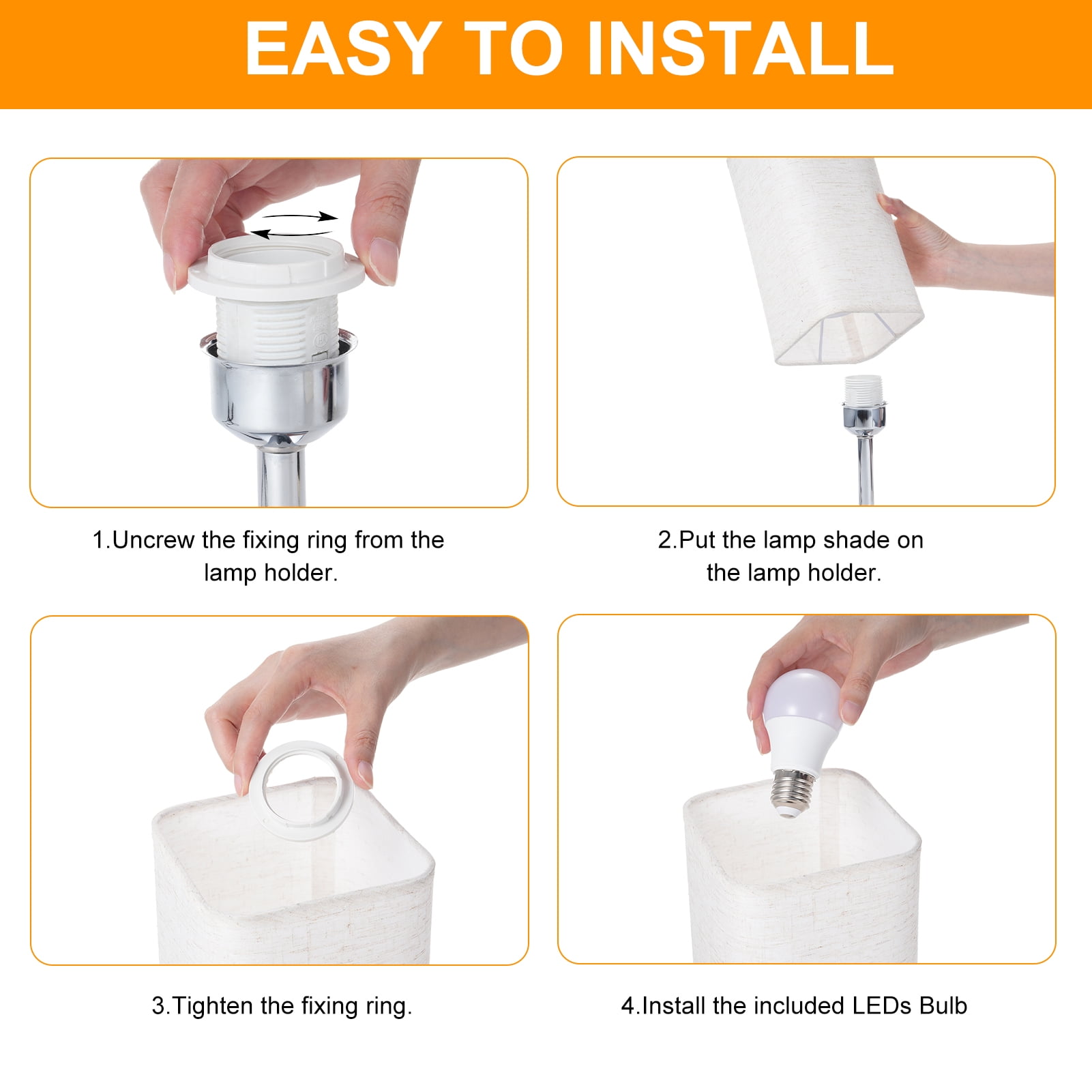 EASY TO INSTALL

1.Uncrew the fixing ring from the lamp holder.

2.Put the lamp shade on the lamp holder.

3.Tighten the fixing ring.

4.Install the included LEDs Bulb