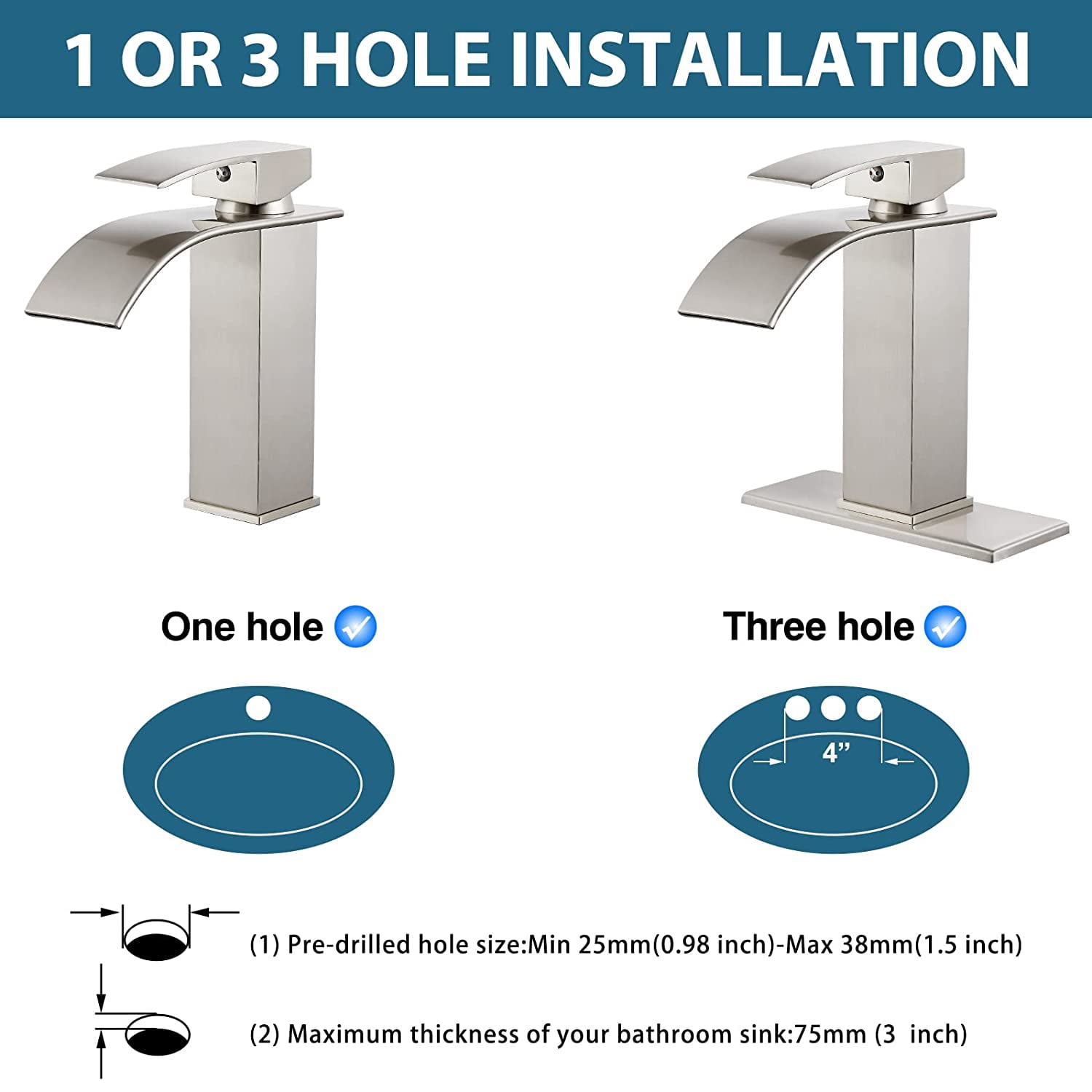 1 OR 3 HOLE INSTALLATION

One hole

Three hole

4”

(1) Pre-drilled hole size:Min 25mm(0.98 inch)-Max 38mm(1.5 inch)

(2) Maximum thickness of your bathroom sink:75mm (3 inch)