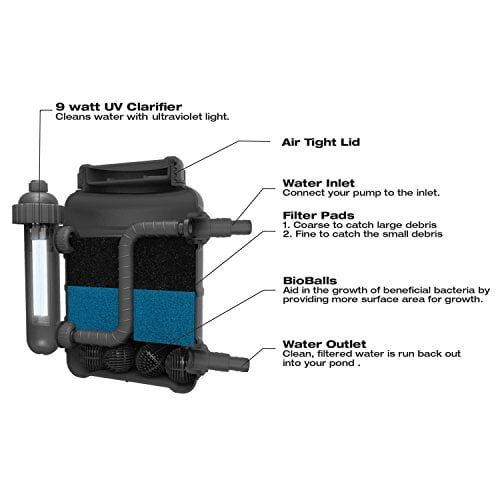 9 watt UV Clarifier
Cleans water with ultraviolet light.

Air Tight Lid

Water Inlet
Connect your pump to the inlet.

Filter Pads
1. Coarse to catch large debris
2. Fine to catch the small debris

BioBalls
Aid in the growth of beneficial bacteria by providing more surface area for growth.

Water Outlet
Clean, filtered water is run back out into your pond .