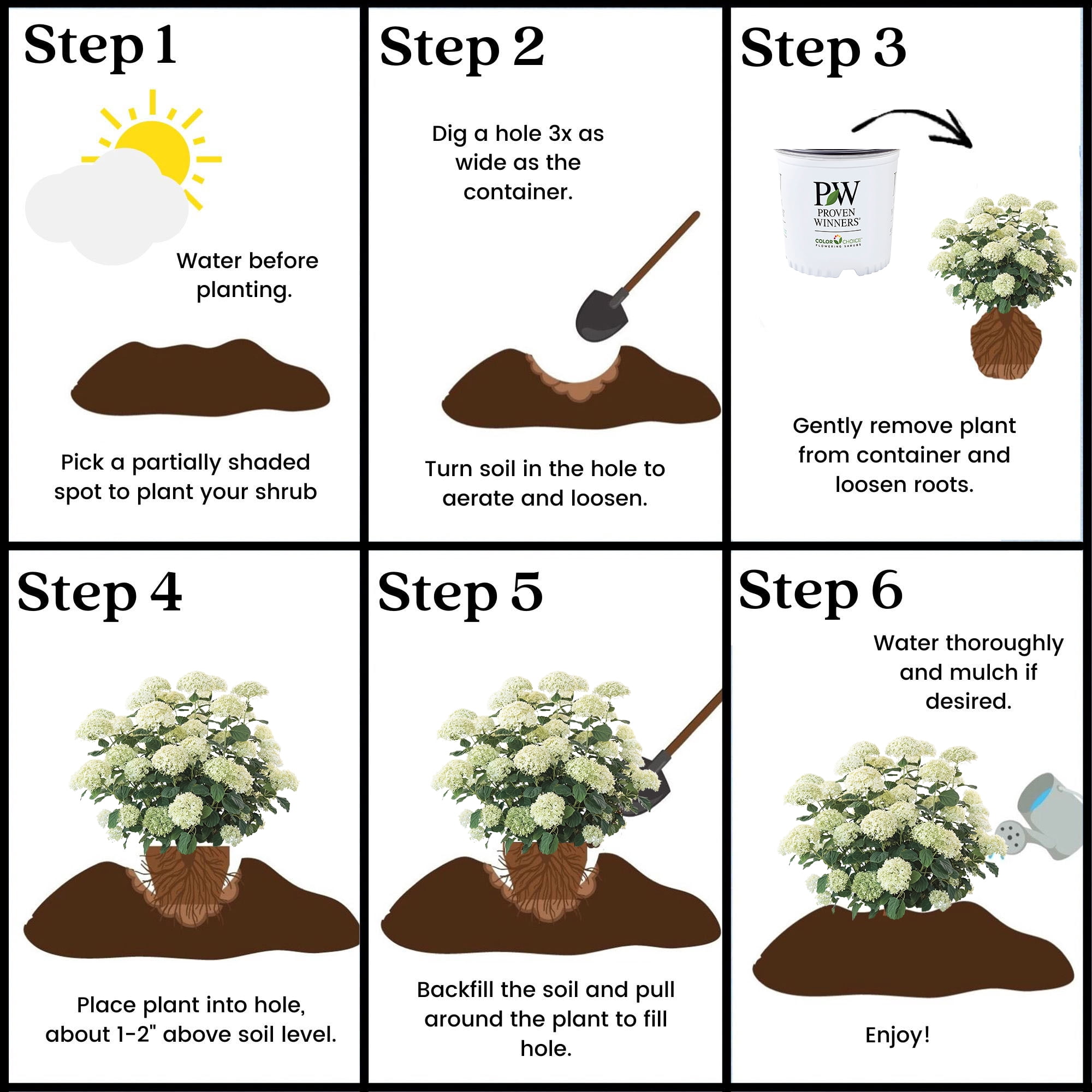 Step 1

Water before planting.

Pick a partially shaded spot to plant your shrub

Step 2

Dig a hole 3x as wide as the container.

Turn soil in the hole to aerate and loosen.

Step 3

PW
PROVEN WINNERS®
COLOR CHOICE®
FLOWERING SHRUBS

Gently remove plant from container and loosen roots.

Step 4

Place plant into hole, about 1-2" above soil level.

Step 5

Backfill the soil and pull around the plant to fill hole.

Step 6

Water thoroughly and mulch if desired.

Enjoy!