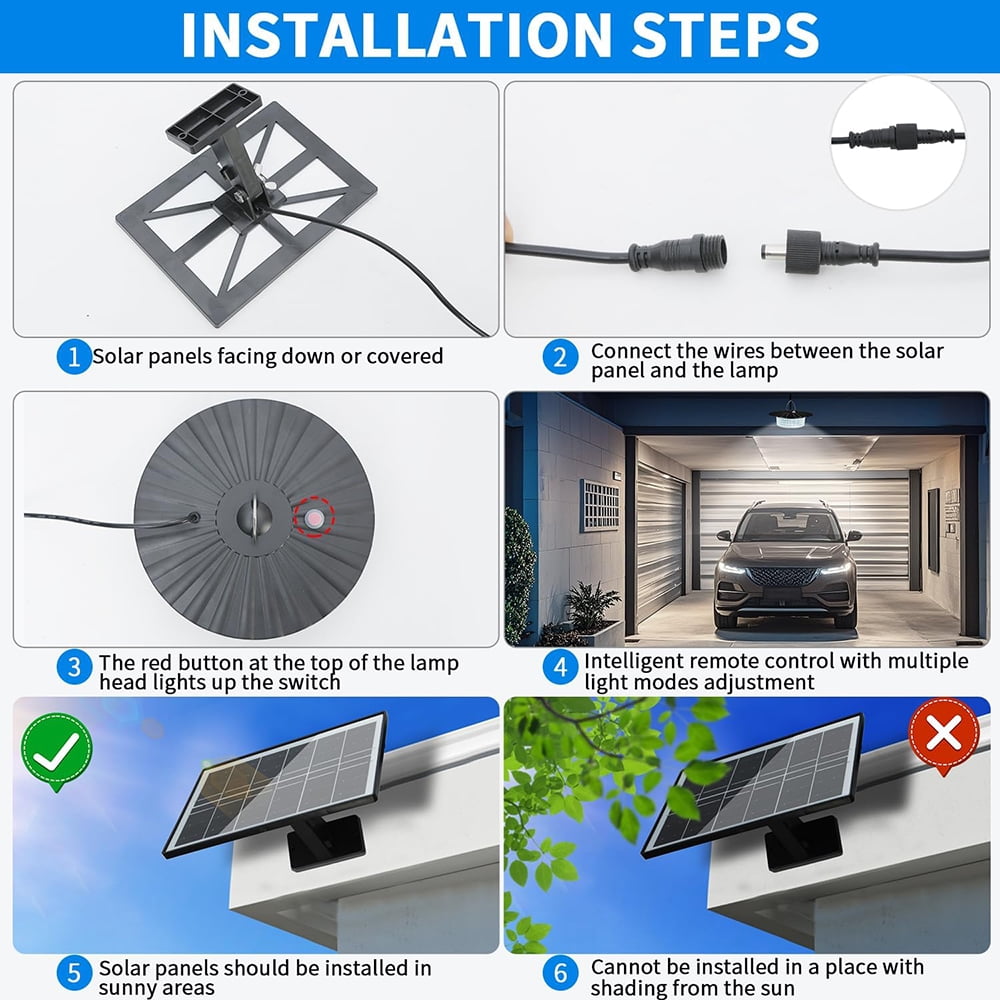 INSTALLATION STEPS

1 Solar panels facing down or covered

2 Connect the wires between the solar panel and the lamp

3 The red button at the top of the lamp head lights up the switch

4 Intelligent remote control with multiple light modes adjustment

5 Solar panels should be installed in sunny areas

6 Cannot be installed in a place with shading from the sun