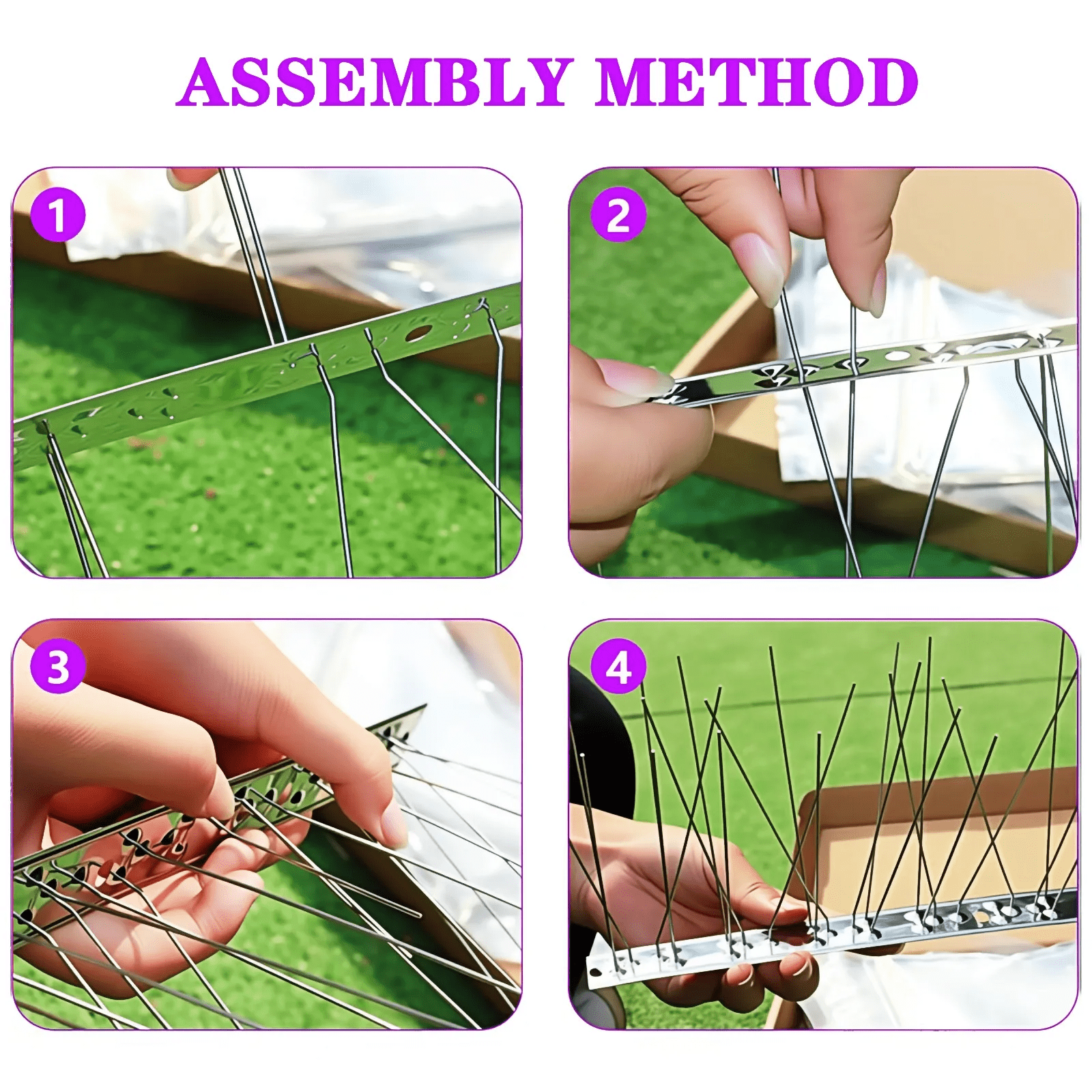 ASSEMBLY METHOD

1

2

3

4