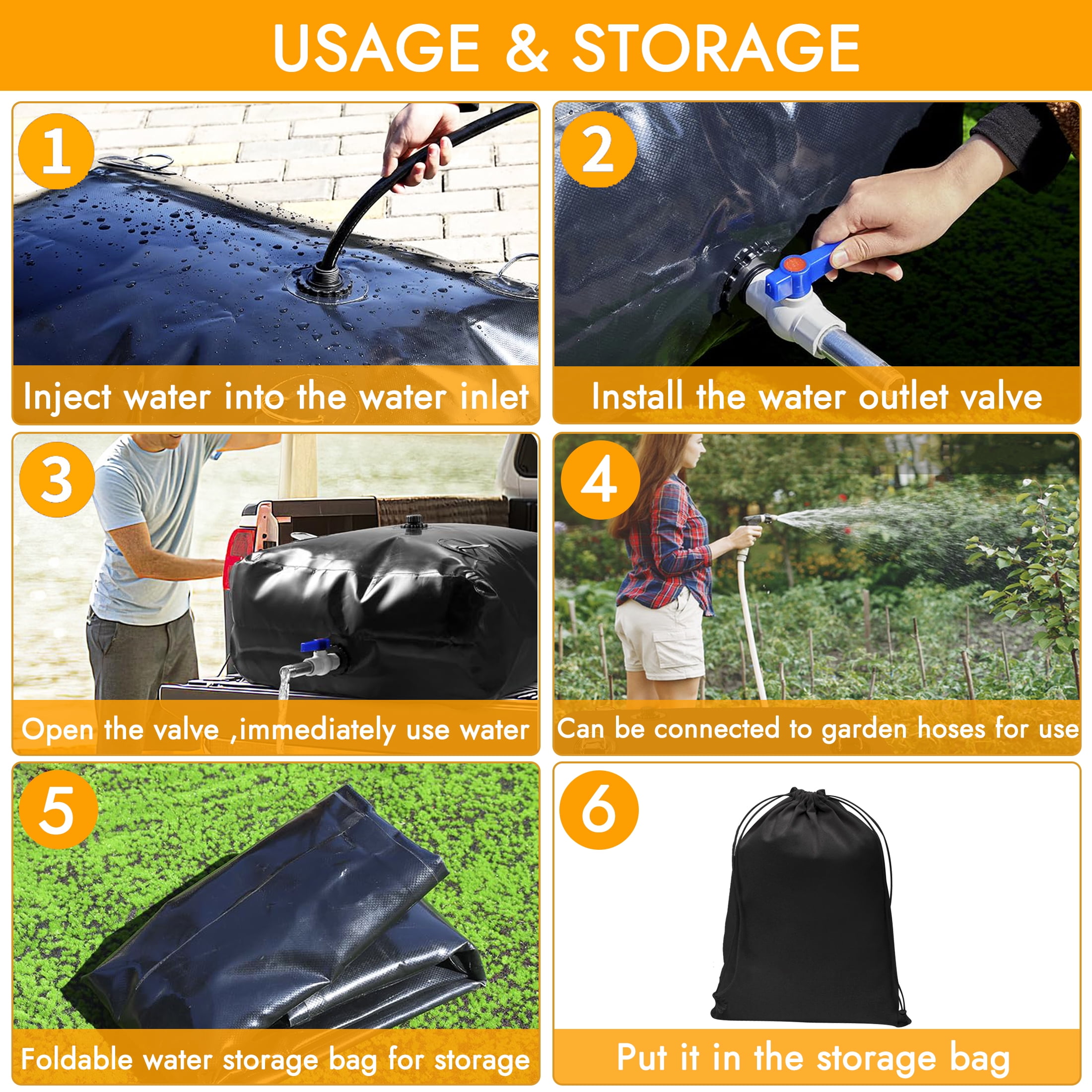 USAGE & STORAGE

1

Inject water into the water inlet

2

Install the water outlet valve

3

Open the valve ,immediately use water

4

Can be connected to garden hoses for use

5

Foldable water storage bag for storage

6

Put it in the storage bag