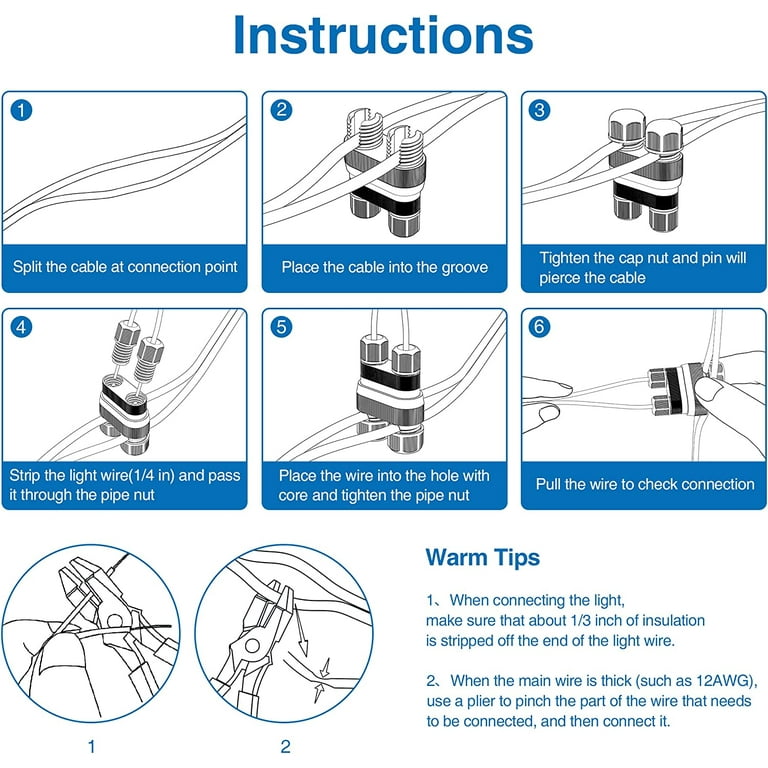 Instructions

1
Split the cable at connection point

2
Place the cable into the groove

3
Tighten the cap nut and pin will pierce the cable

4
Strip the light wire(1/4 in) and pass it through the pipe nut

5
Place the wire into the hole with core and tighten the pipe nut

6
Pull the wire to check connection

1

2

Warm Tips

1、When connecting the light, make sure that about 1/3 inch of insulation is stripped off the end of the light wire.

2、When the main wire is thick (such as 12AWG), use a plier to pinch the part of the wire that needs to be connected, and then connect it.