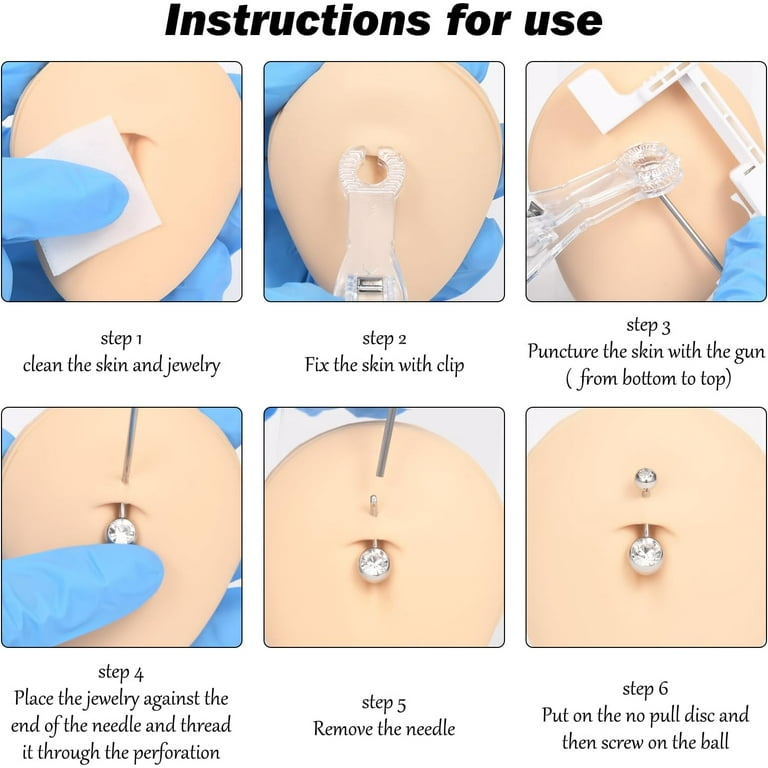 Instructions for use

step 1
clean the skin and jewelry

step 2
Fix the skin with clip

step 3
Puncture the skin with the gun
( from bottom to top)

step 4
Place the jewelry against the end of the needle and thread it through the perforation

step 5
Remove the needle

step 6
Put on the no pull disc and then screw on the ball