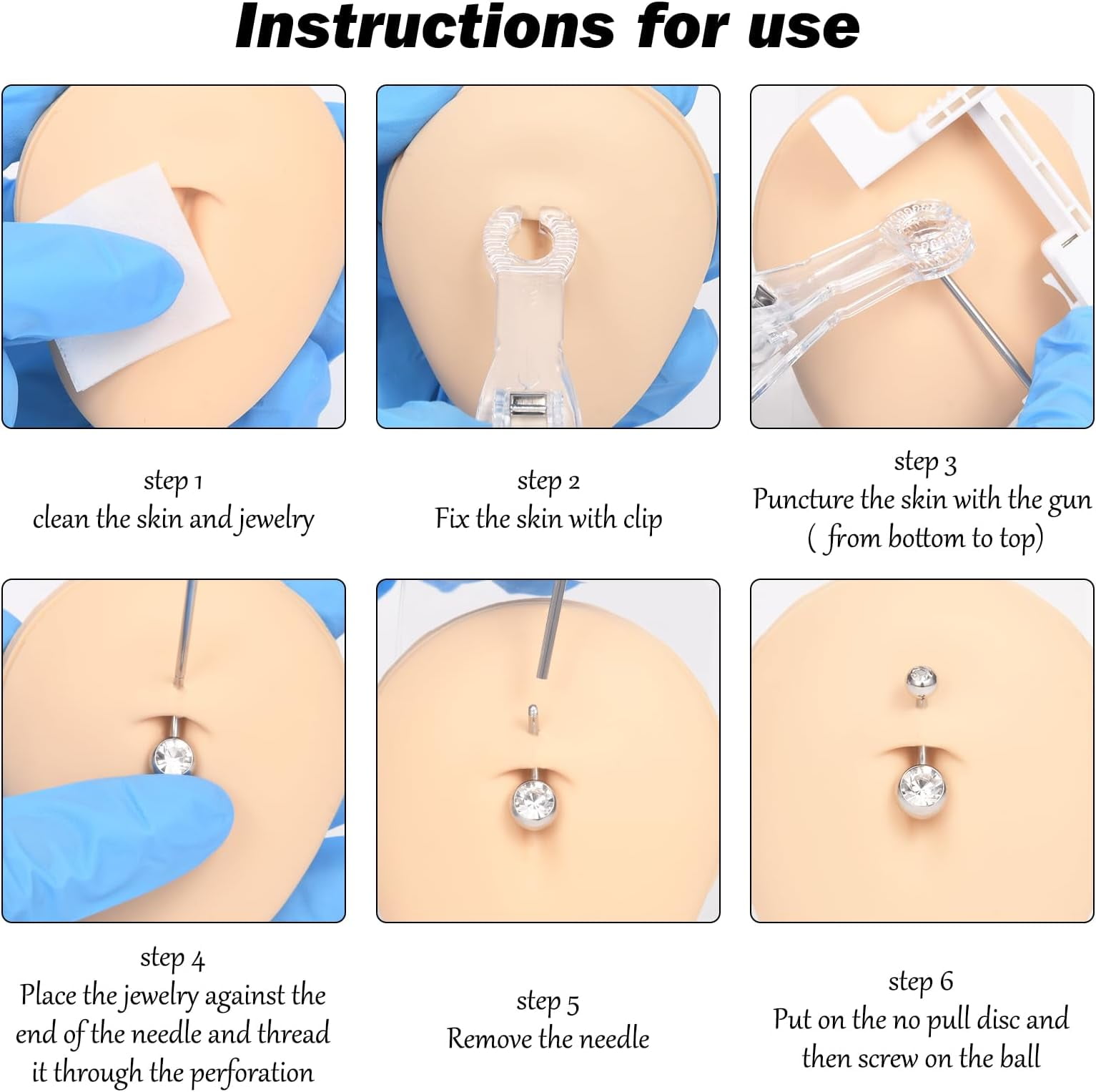 Instructions for use

step 1
clean the skin and jewelry

step 2
Fix the skin with clip

step 3
Puncture the skin with the gun
( from bottom to top)

step 4
Place the jewelry against the end of the needle and thread it through the perforation

step 5
Remove the needle

step 6
Put on the no pull disc and then screw on the ball