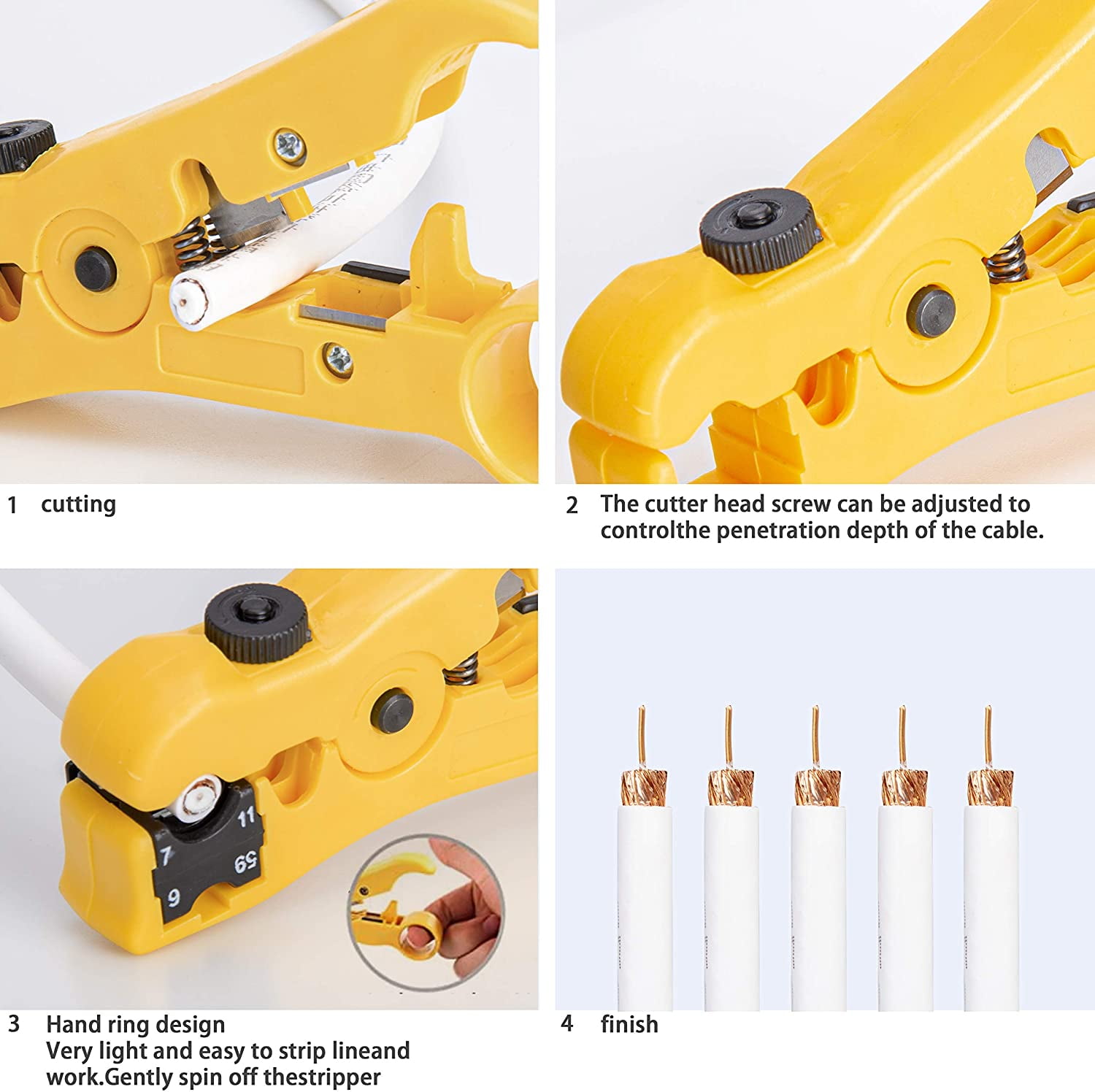 1 cutting

2 The cutter head screw can be adjusted to controlthe penetration depth of the cable.

11
7
59
6

3 Hand ring design
Very light and easy to strip lineand work.Gently spin off thestripper

4 finish