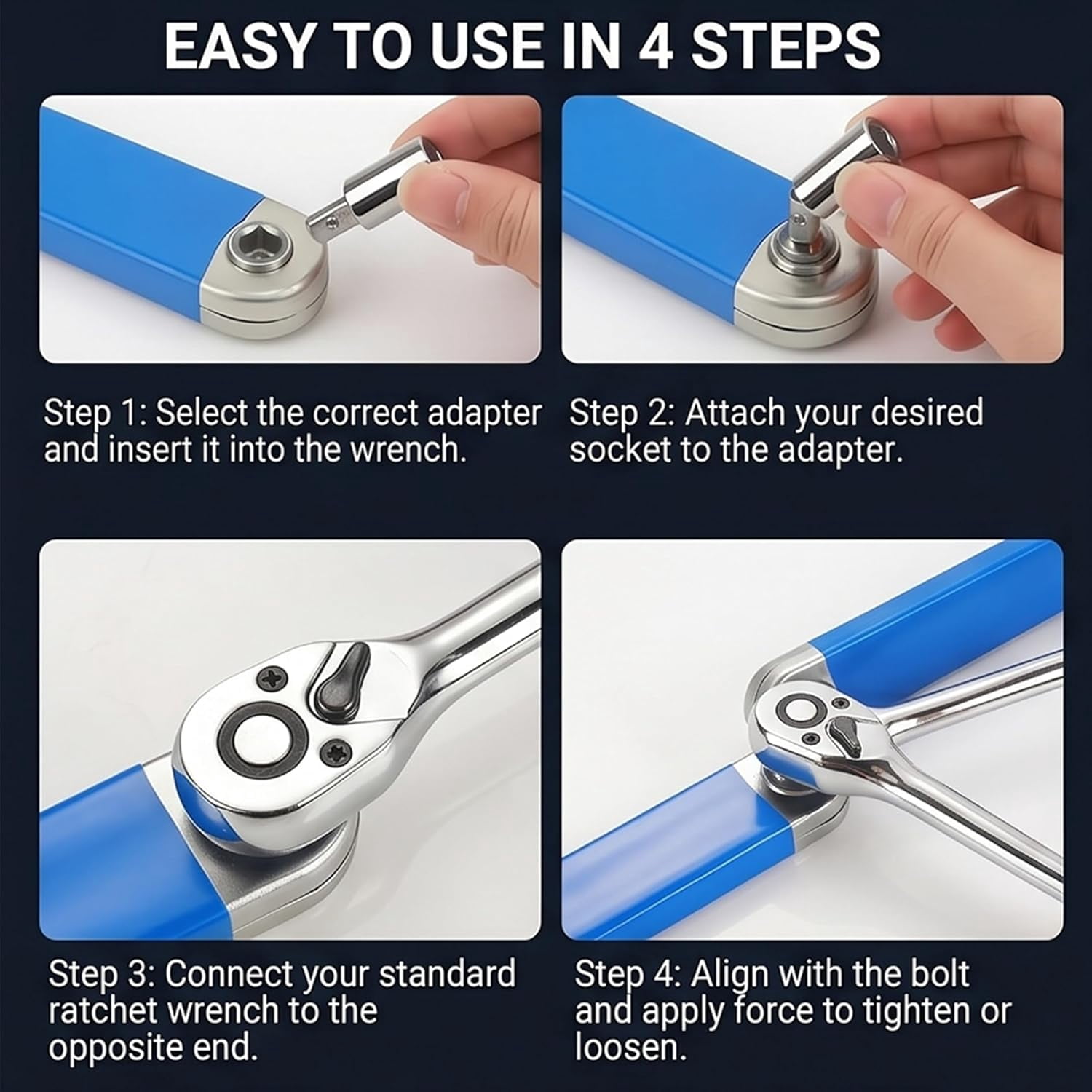 EASY TO USE IN 4 STEPS

Step 1: Select the correct adapter and insert it into the wrench.

Step 2: Attach your desired socket to the adapter.

Step 3: Connect your standard ratchet wrench to the opposite end.

Step 4: Align with the bolt and apply force to tighten or loosen.