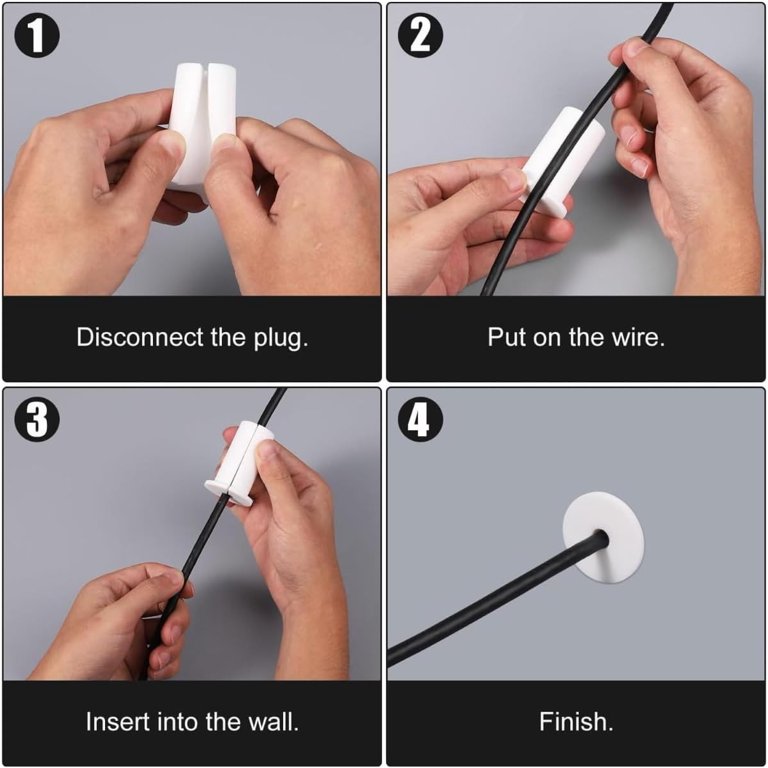 1

Disconnect the plug.

2

Put on the wire.

3

Insert into the wall.

4

Finish.