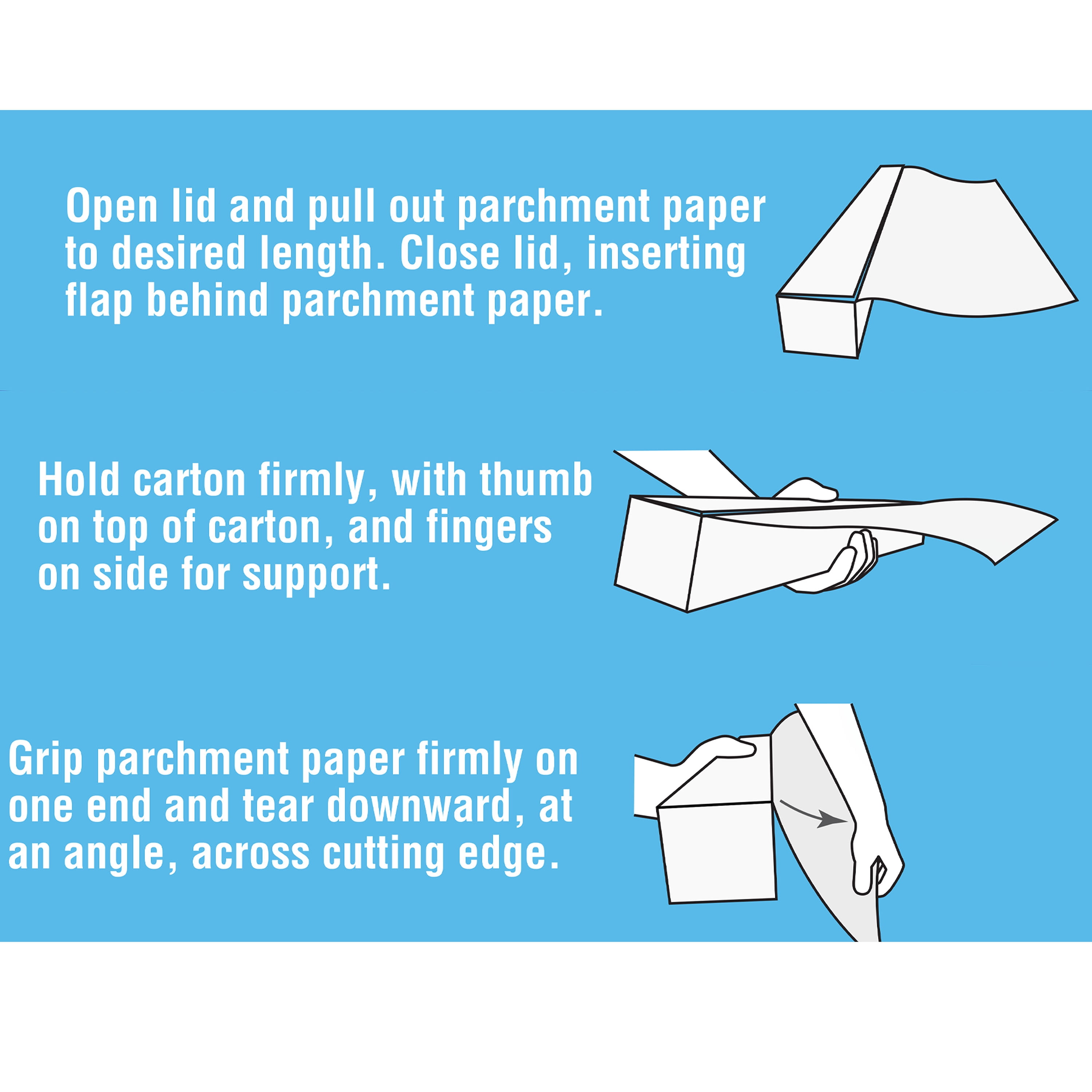 Open lid and pull out parchment paper to desired length. Close lid, inserting flap behind parchment paper.

Hold carton firmly, with thumb on top of carton, and fingers on side for support.

Grip parchment paper firmly on one end and tear downward, at an angle, across cutting edge.