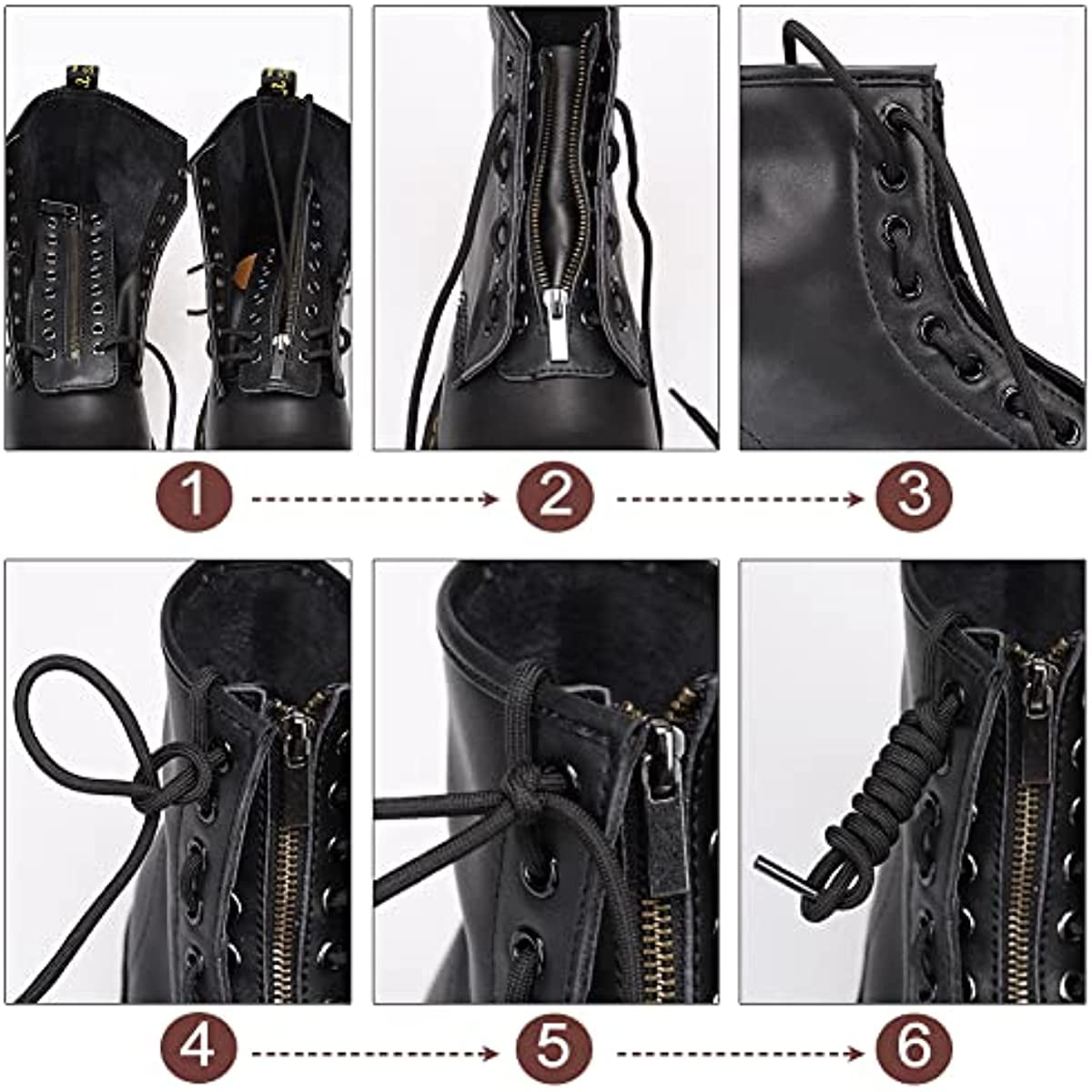 1
2
3
4
5
6