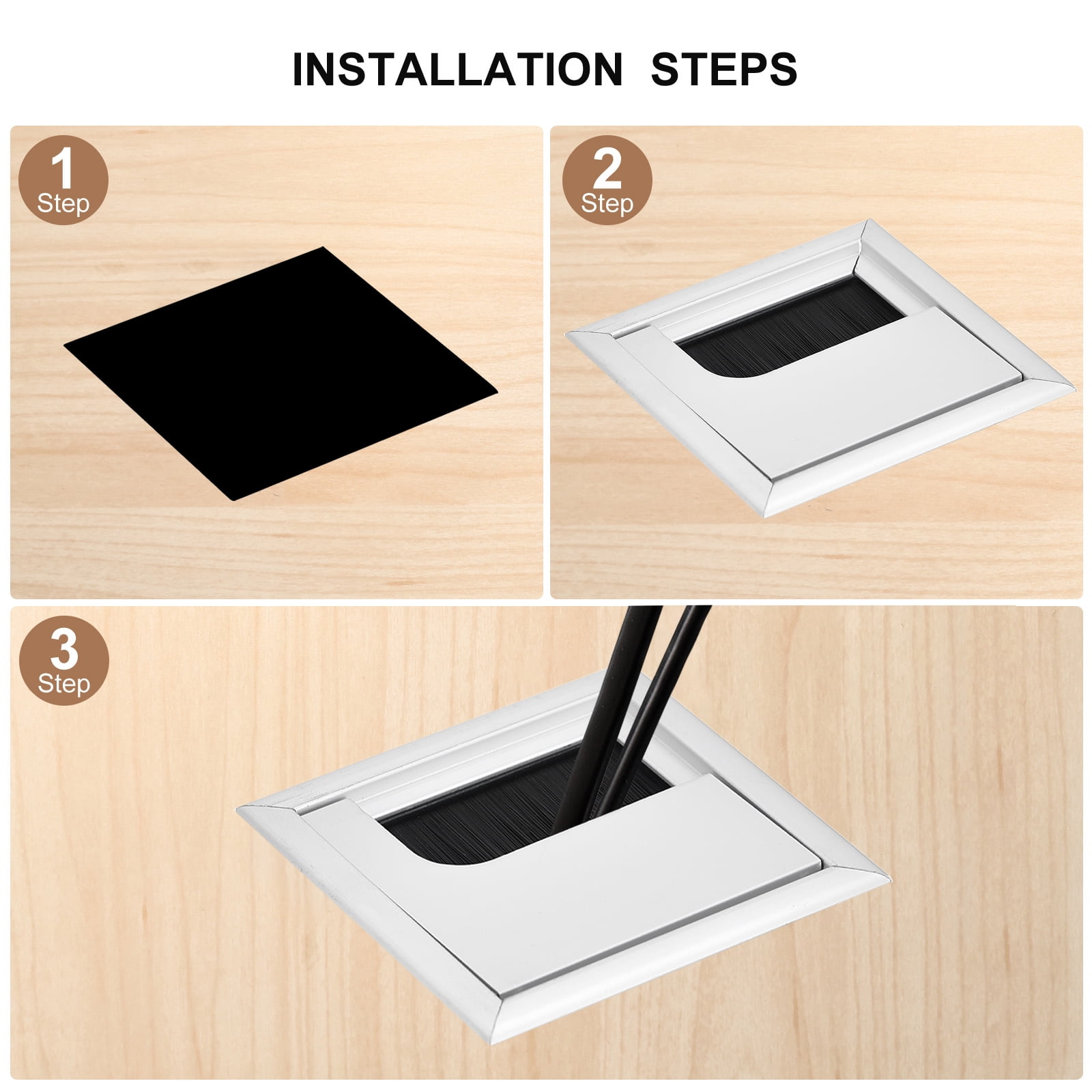 INSTALLATION STEPS

1
Step

2
Step

3
Step