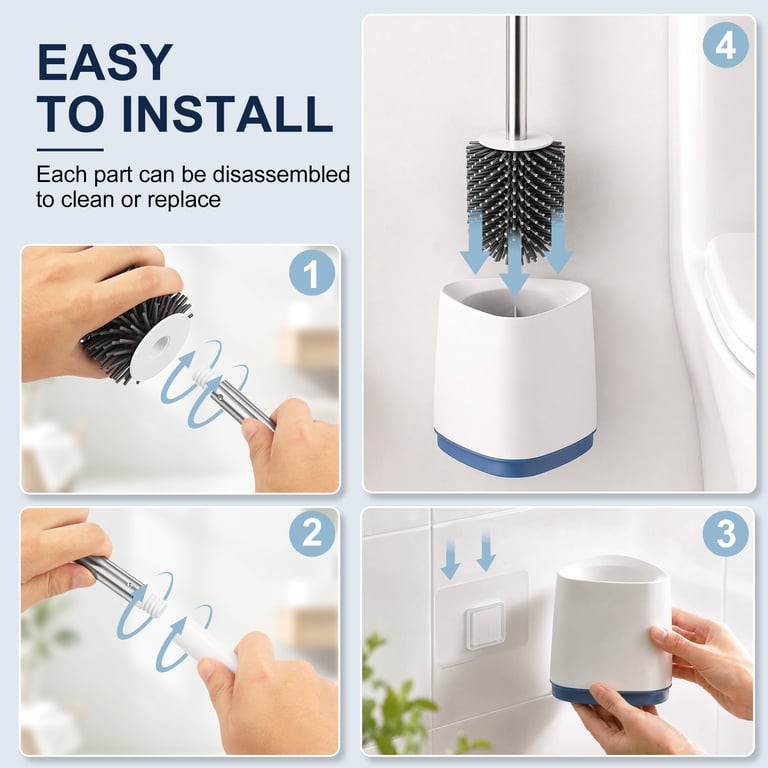 EASY TO INSTALL

Each part can be disassembled to clean or replace

4

1

2

3