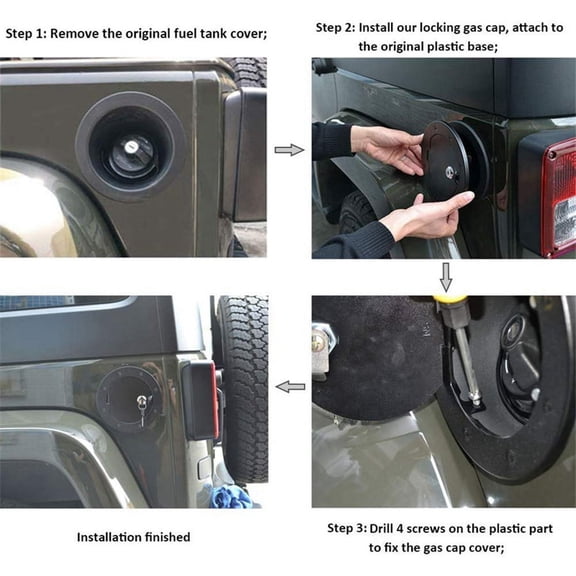 Step 1: Remove the original fuel tank cover;

Step 2: Install our locking gas cap, attach to the original plastic base;

Step 3: Drill 4 screws on the plastic part to fix the gas cap cover;

Installation finished