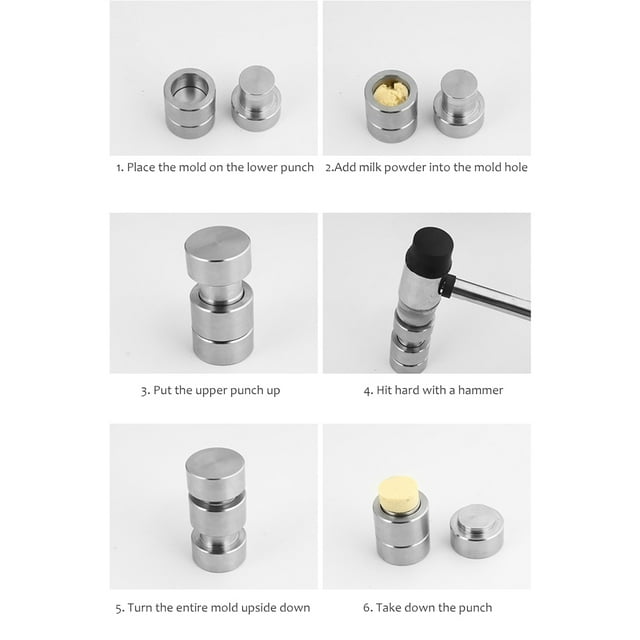 1. Place the mold on the lower punch

2.Add milk powder into the mold hole

3. Put the upper punch up

4. Hit hard with a hammer

5. Turn the entire mold upside down

6. Take down the punch