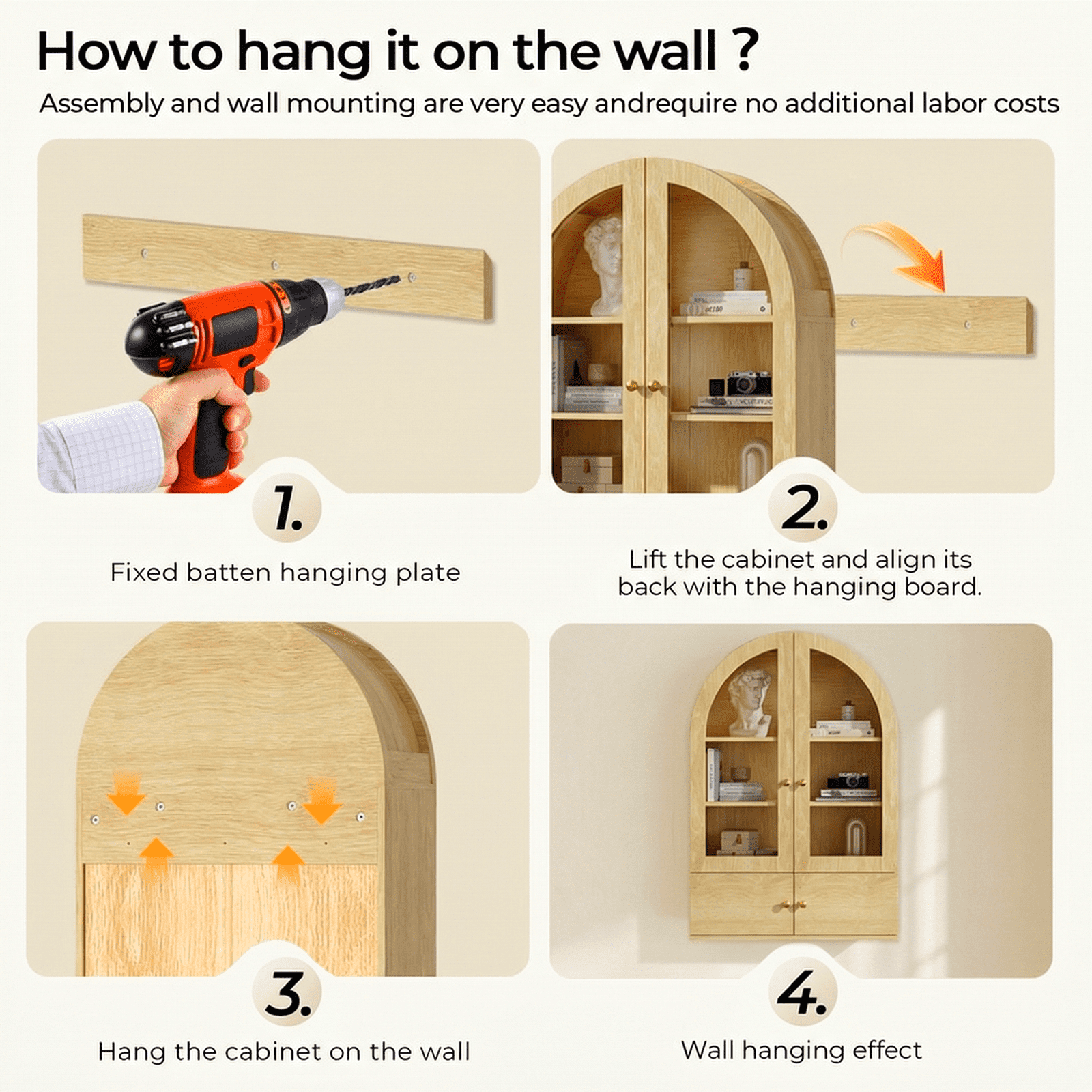 How to hang it on the wall ?

Assembly and wall mounting are very easy andrequire no additional labor costs

1.

Fixed batten hanging plate

2.

Lift the cabinet and align its back with the hanging board.

3.

Hang the cabinet on the wall

4.

Wall hanging effect