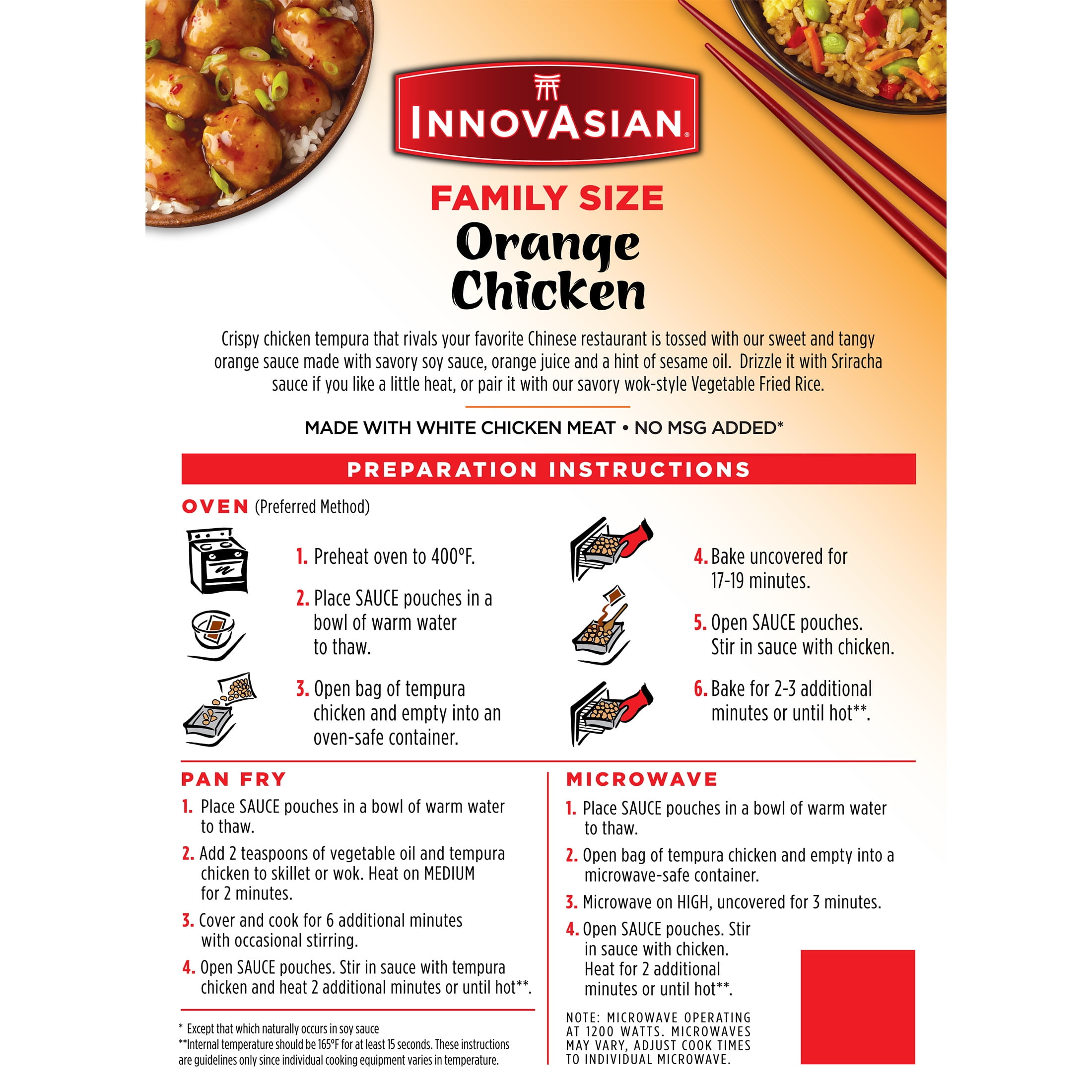 INNOVASIAN®

FAMILY SIZE

Orange Chicken

Crispy chicken tempura that rivals your favorite Chinese restaurant is tossed with our sweet and tangy orange sauce made with savory soy sauce, orange juice and a hint of sesame oil. Drizzle it with Sriracha sauce if you like a little heat, or pair it with our savory wok-style Vegetable Fried Rice.

MADE WITH WHITE CHICKEN MEAT • NO MSG ADDED*

PREPARATION INSTRUCTIONS

OVEN (Preferred Method)

1. Preheat oven to 400°F.

2. Place SAUCE pouches in a bowl of warm water to thaw.

3. Open bag of tempura chicken and empty into an oven-safe container.

4. Bake uncovered for 17-19 minutes.

5. Open SAUCE pouches. Stir in sauce with chicken.

6. Bake for 2-3 additional minutes or until hot**.

PAN FRY

1. Place SAUCE pouches in a bowl of warm water to thaw.

2. Add 2 teaspoons of vegetable oil and tempura chicken to skillet or wok. Heat on MEDIUM for 2 minutes.

3. Cover and cook for 6 additional minutes with occasional stirring.

4. Open SAUCE pouches. Stir in sauce with tempura chicken and heat 2 additional minutes or until hot**.

* Except that which naturally occurs in soy sauce
**Internal temperature should be 165°F for at least 15 seconds. These instructions are guidelines only since individual cooking equipment varies in temperature.

MICROWAVE

1. Place SAUCE pouches in a bowl of warm water to thaw.

2. Open bag of tempura chicken and empty into a microwave-safe container.

3. Microwave on HIGH, uncovered for 3 minutes.

4. Open SAUCE pouches. Stir in sauce with chicken. Heat for 2 additional minutes or until hot**.

NOTE: MICROWAVE OPERATING AT 1200 WATTS. MICROWAVES MAY VARY, ADJUST COOK TIMES TO INDIVIDUAL MICROWAVE.