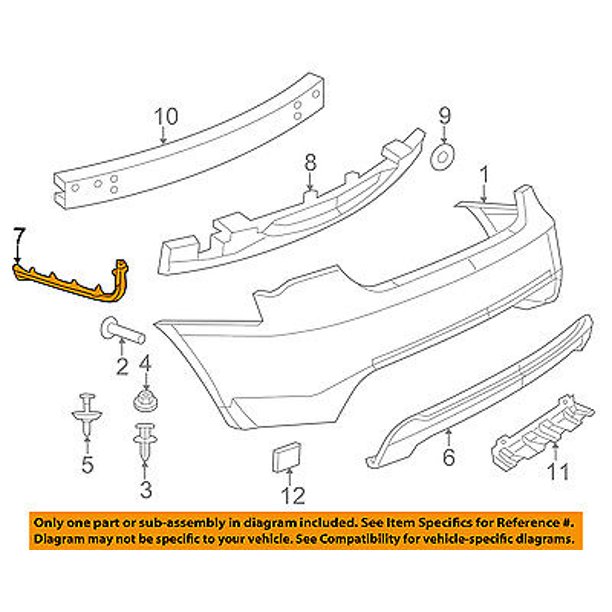 10

9

8

1

7

2

4

5

3

12

6

11

Only one part or sub-assembly in diagram included. See Item Specifics for Reference #. Diagram may not be specific to your vehicle. See Compatibility for vehicle-specific diagrams.