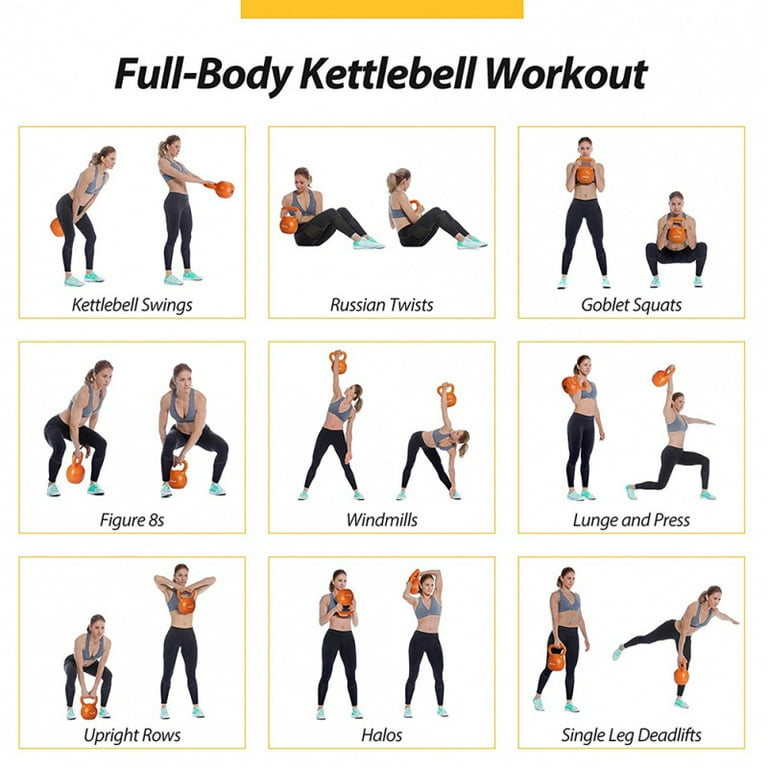 Full-Body Kettlebell Workout

Kettlebell Swings

Russian Twists

Goblet Squats

Figure 8s

Windmills

Lunge and Press

Upright Rows

Halos

Single Leg Deadlifts