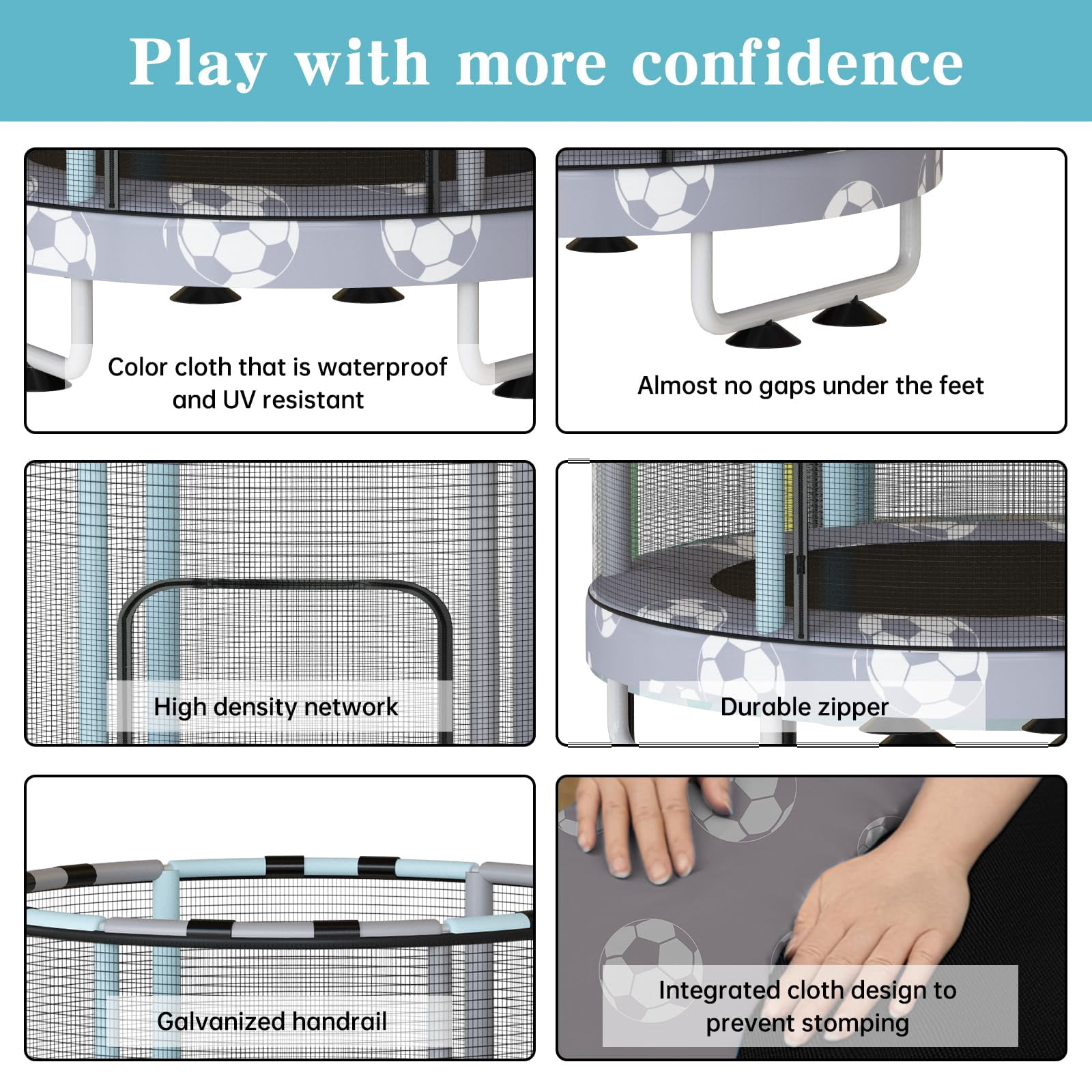 Play with more confidence

Color cloth that is waterproof and UV resistant

Almost no gaps under the feet

High density network

Durable zipper

Galvanized handrail

Integrated cloth design to prevent stomping