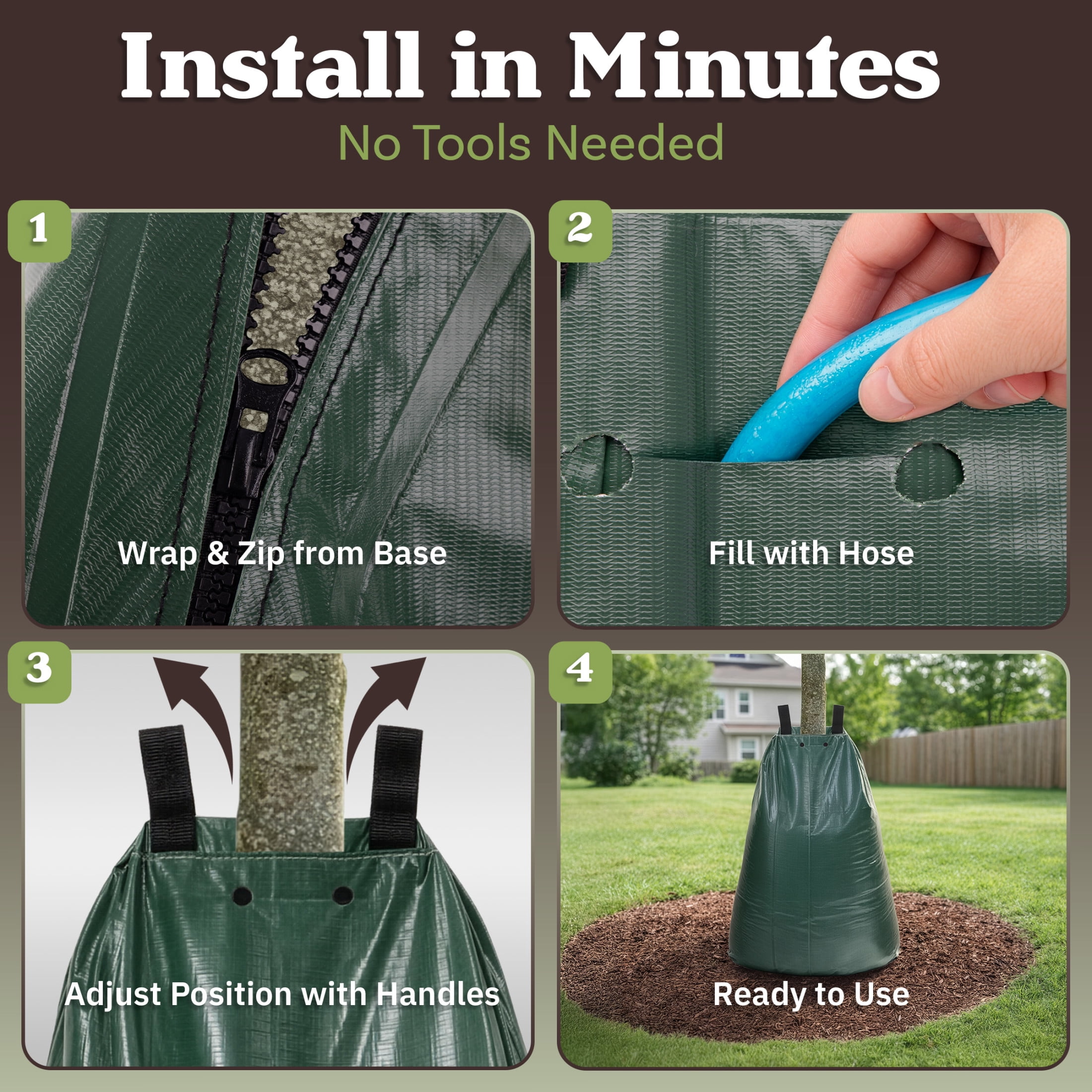 Install in Minutes

No Tools Needed

1

Wrap & Zip from Base

2

Fill with Hose

3

Adjust Position with Handles

4

Ready to Use