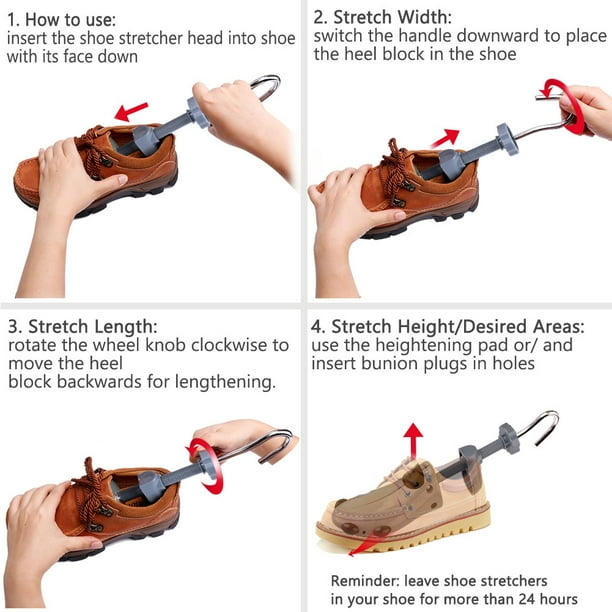 1. How to use:
insert the shoe stretcher head into shoe with its face down

2. Stretch Width:
switch the handle downward to place the heel block in the shoe

3. Stretch Length:
rotate the wheel knob clockwise to move the heel
block backwards for lengthening.

4. Stretch Height/Desired Areas:
use the heightening pad or/ and insert bunion plugs in holes

Reminder: leave shoe stretchers in your shoe for more than 24 hours