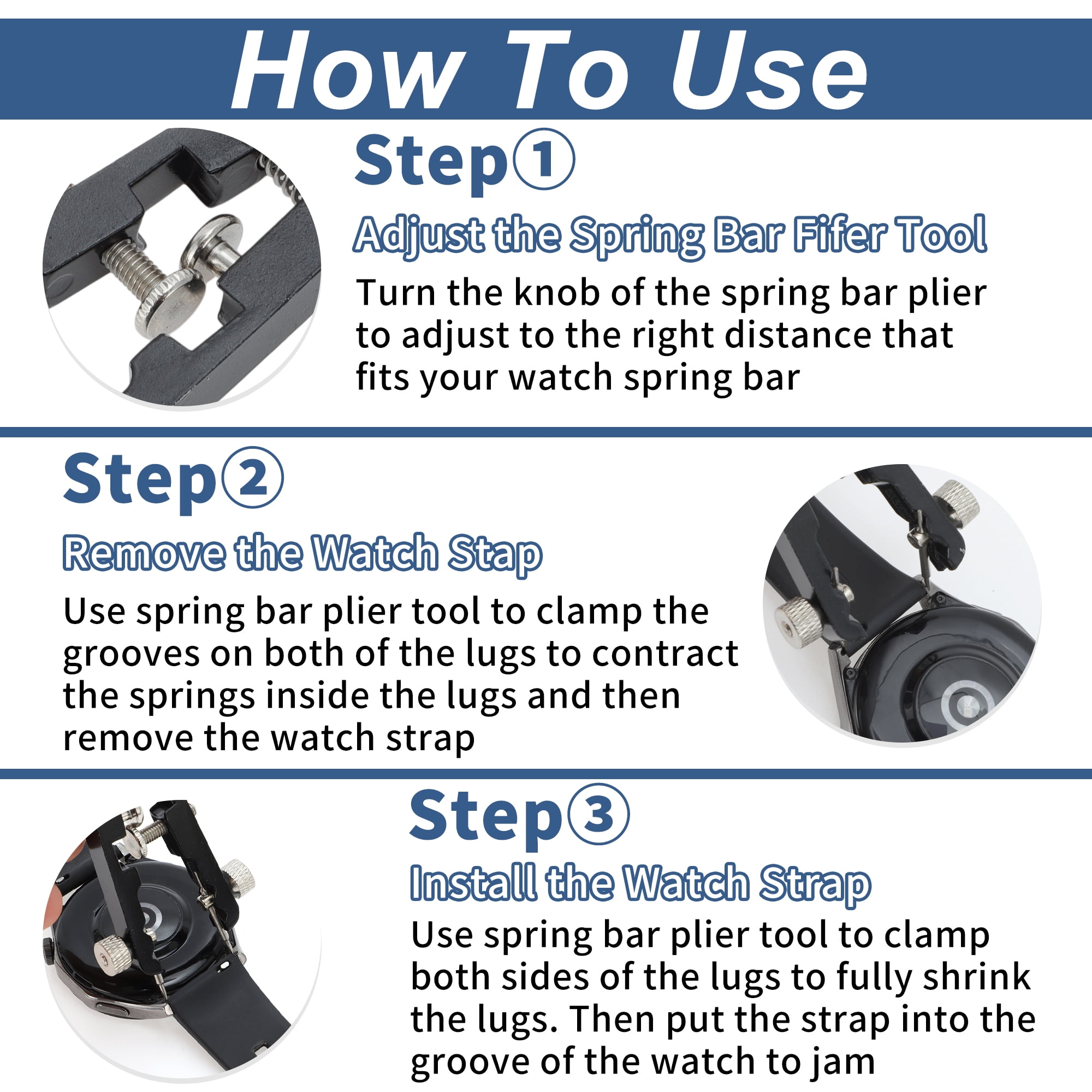 How To Use

Step①

Adjust the Spring Bar Fifer Tool

Turn the knob of the spring bar plier to adjust to the right distance that fits your watch spring bar

Step②

Remove the Watch Stap

Use spring bar plier tool to clamp the grooves on both of the lugs to contract the springs inside the lugs and then remove the watch strap

Step③

Install the Watch Strap

Use spring bar plier tool to clamp both sides of the lugs to fully shrink the lugs. Then put the strap into the groove of the watch to jam