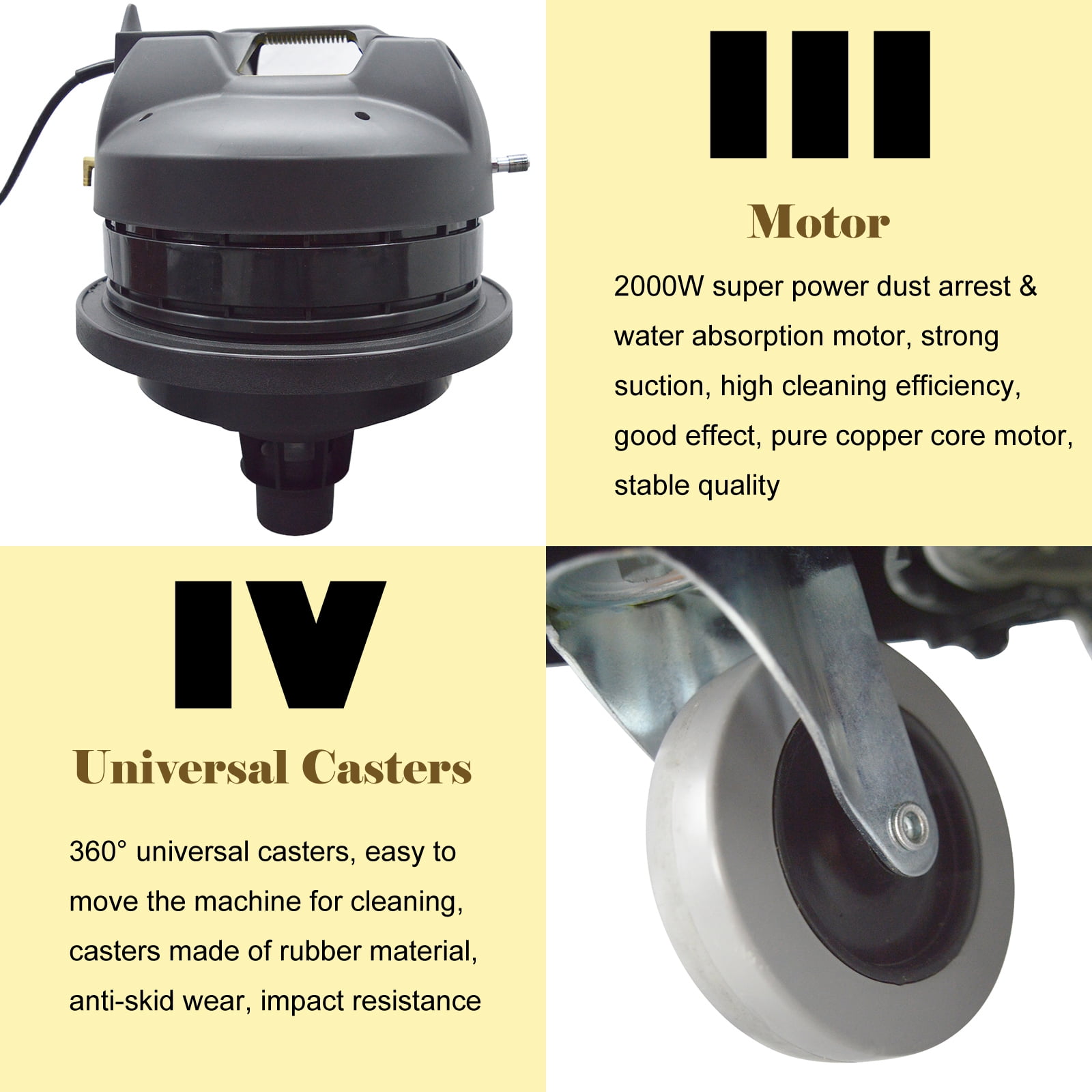 III

Motor

2000W super power dust arrest & water absorption motor, strong suction, high cleaning efficiency, good effect, pure copper core motor, stable quality

IV

Universal Casters

360° universal casters, easy to move the machine for cleaning, casters made of rubber material, anti-skid wear, impact resistance