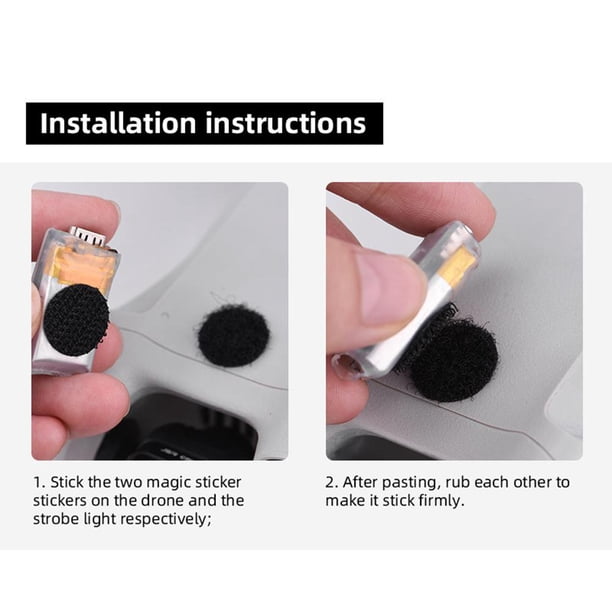 Installation instructions

1. Stick the two magic sticker stickers on the drone and the strobe light respectively;

2. After pasting, rub each other to make it stick firmly.