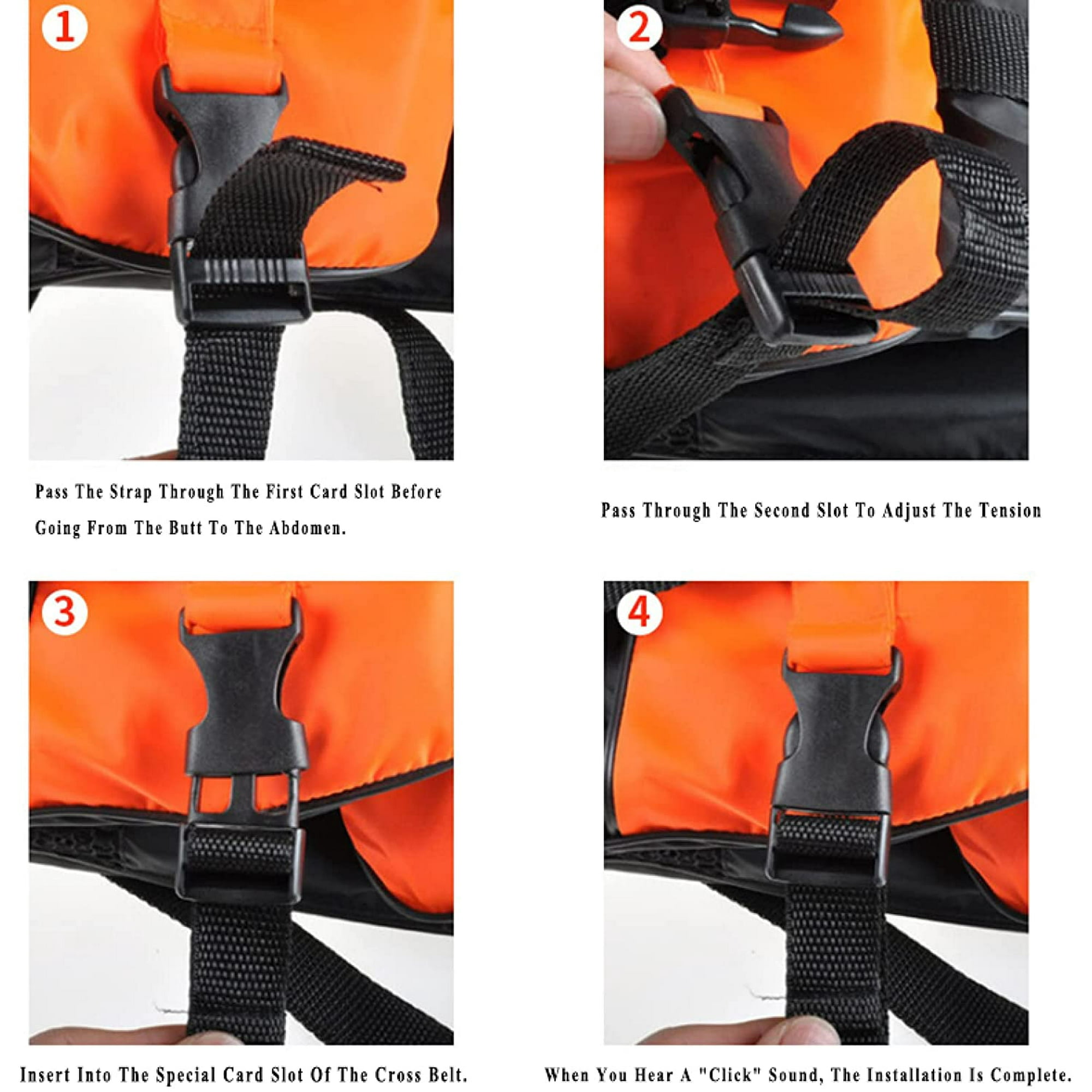 1

Pass The Strap Through The First Card Slot Before Going From The Butt To The Abdomen.

2

Pass Through The Second Slot To Adjust The Tension

3

Insert Into The Special Card Slot Of The Cross Belt.

4

When You Hear A "Click" Sound, The Installation Is Complete.