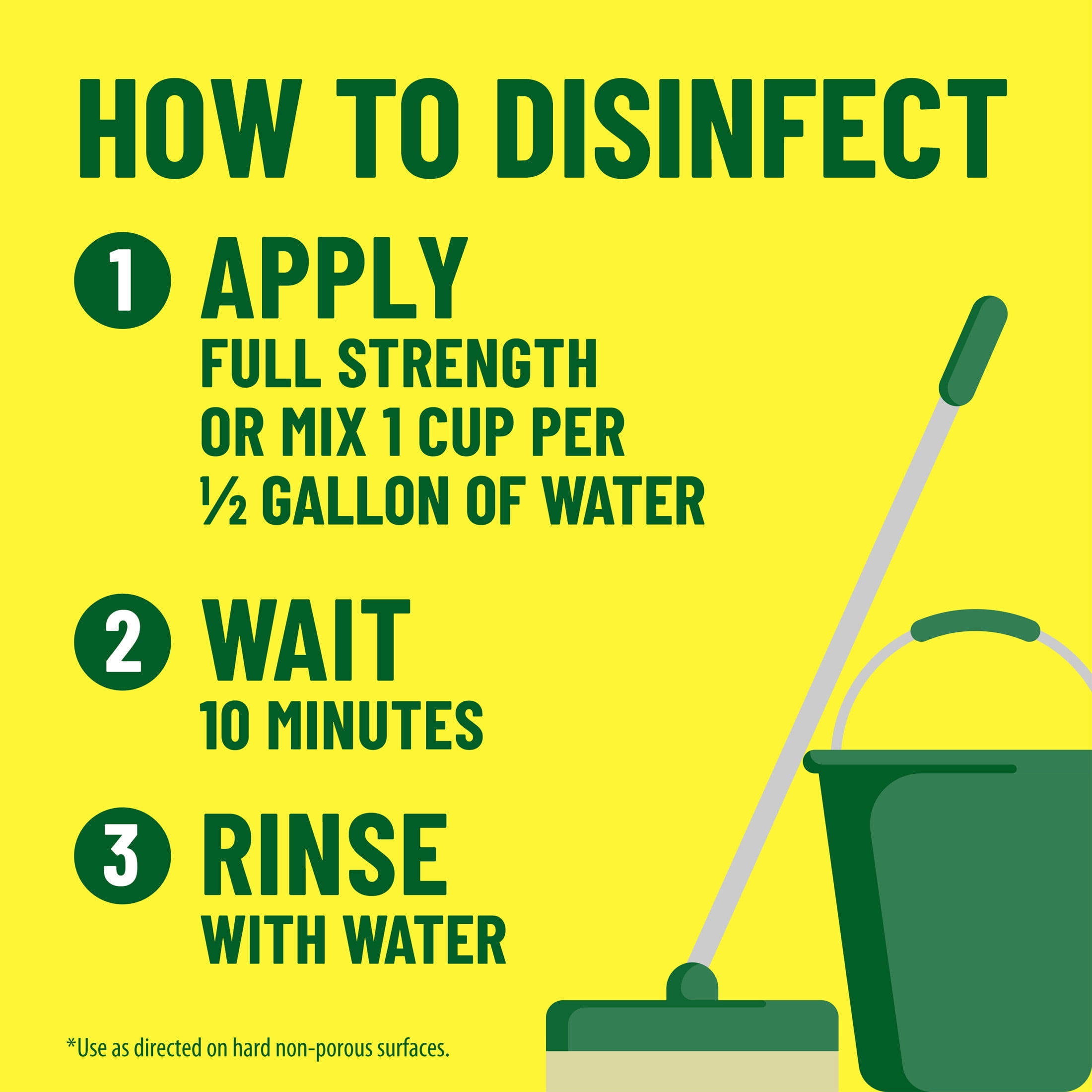 HOW TO DISINFECT

1 APPLY
FULL STRENGTH OR MIX 1 CUP PER ½ GALLON OF WATER

2 WAIT
10 MINUTES

3 RINSE
WITH WATER

*Use as directed on hard non-porous surfaces.