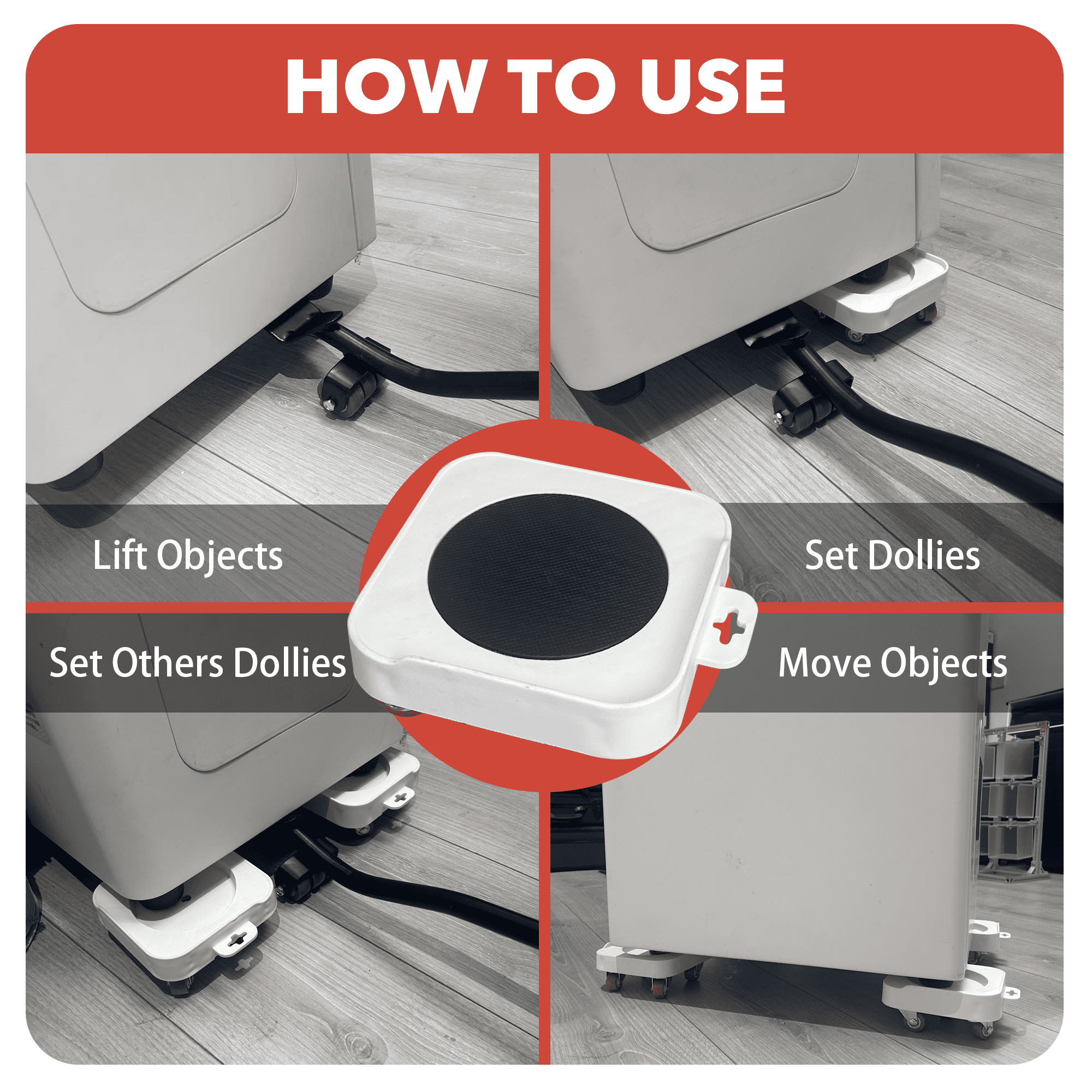 HOW TO USE

Lift Objects

Set Dollies

Set Others Dollies

Move Objects