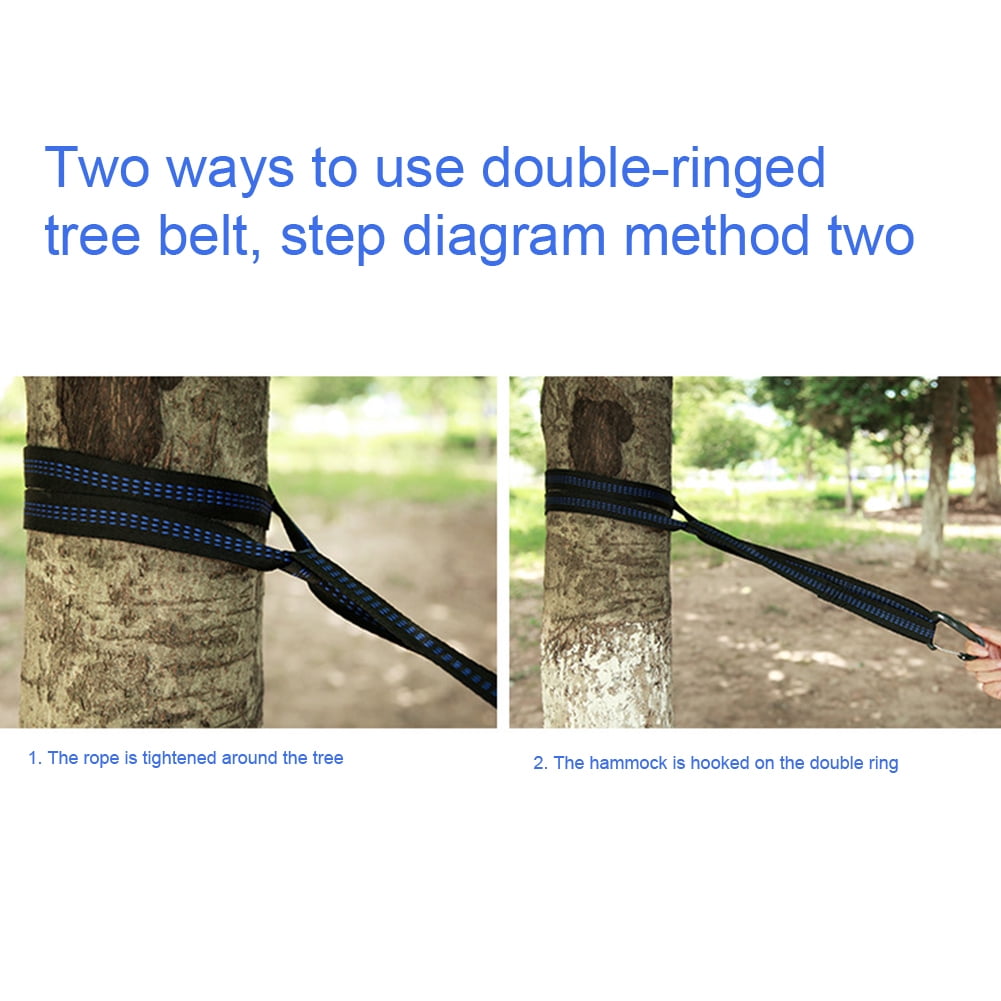 Two ways to use double-ringed tree belt, step diagram method two

1. The rope is tightened around the tree

2. The hammock is hooked on the double ring