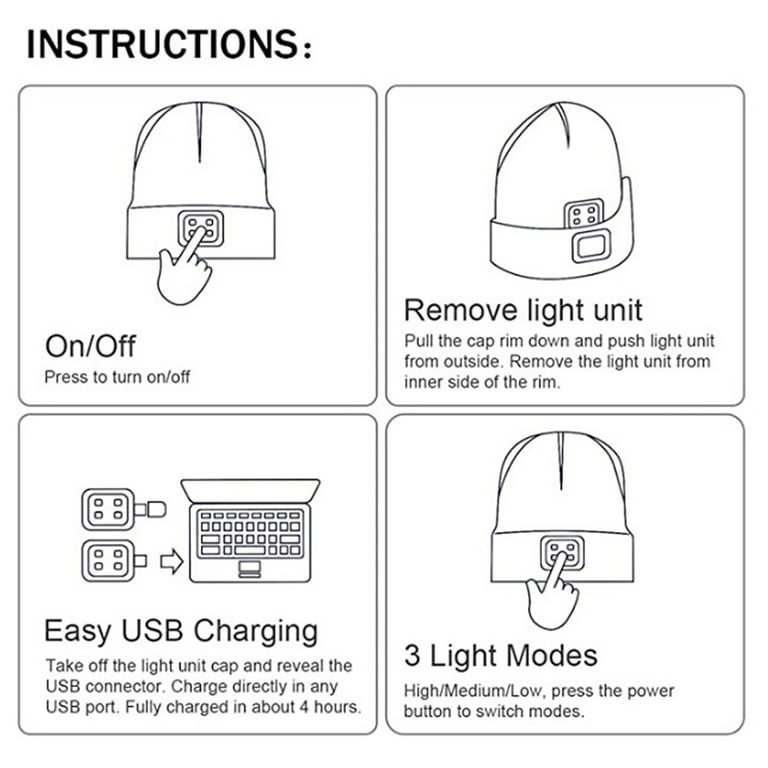 INSTRUCTIONS:

On/Off
Press to turn on/off

Remove light unit
Pull the cap rim down and push light unit from outside. Remove the light unit from inner side of the rim.

Easy USB Charging
Take off the light unit cap and reveal the USB connector. Charge directly in any USB port. Fully charged in about 4 hours.

3 Light Modes
High/Medium/Low, press the power button to switch modes.