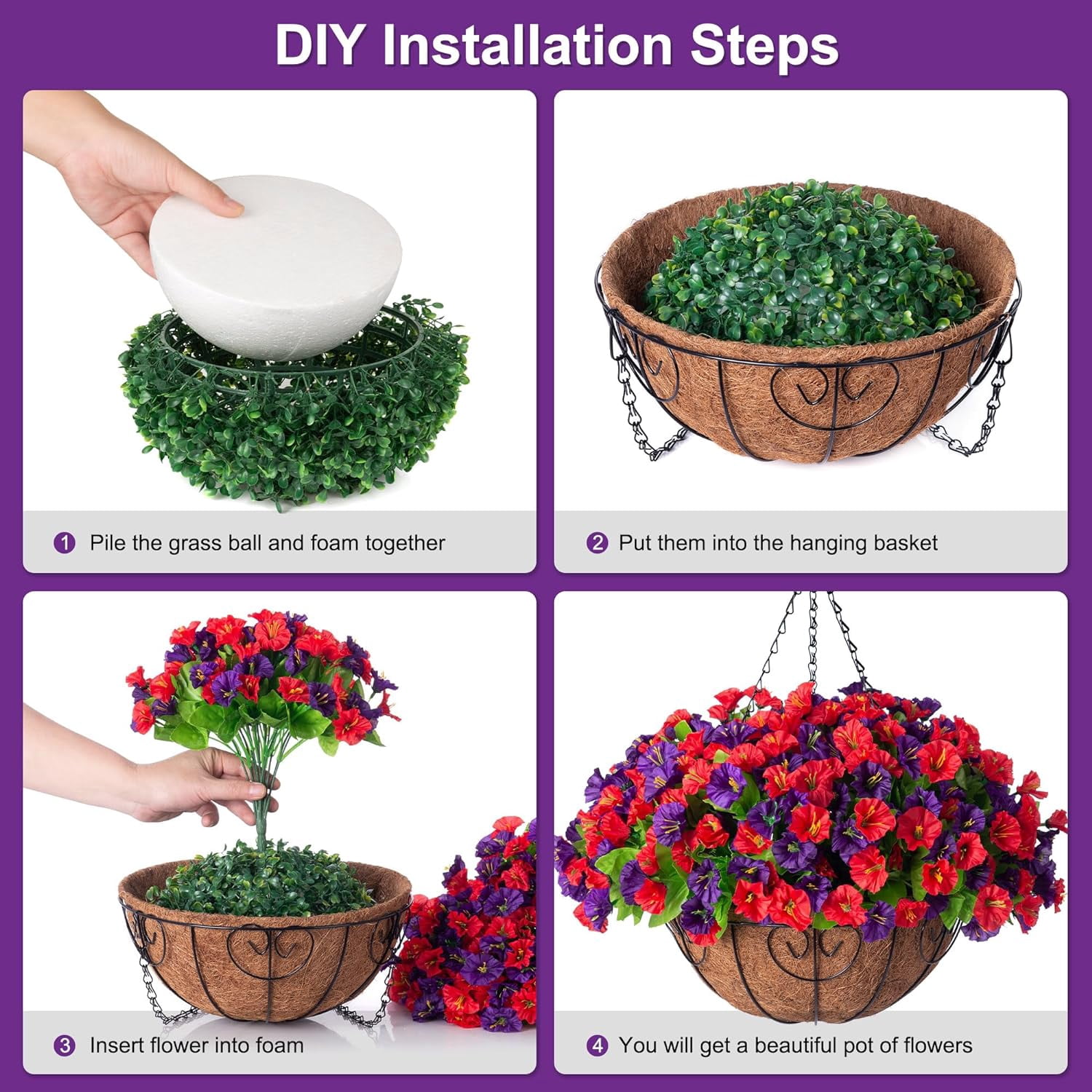 DIY Installation Steps

1 Pile the grass ball and foam together

2 Put them into the hanging basket

3 Insert flower into foam

4 You will get a beautiful pot of flowers