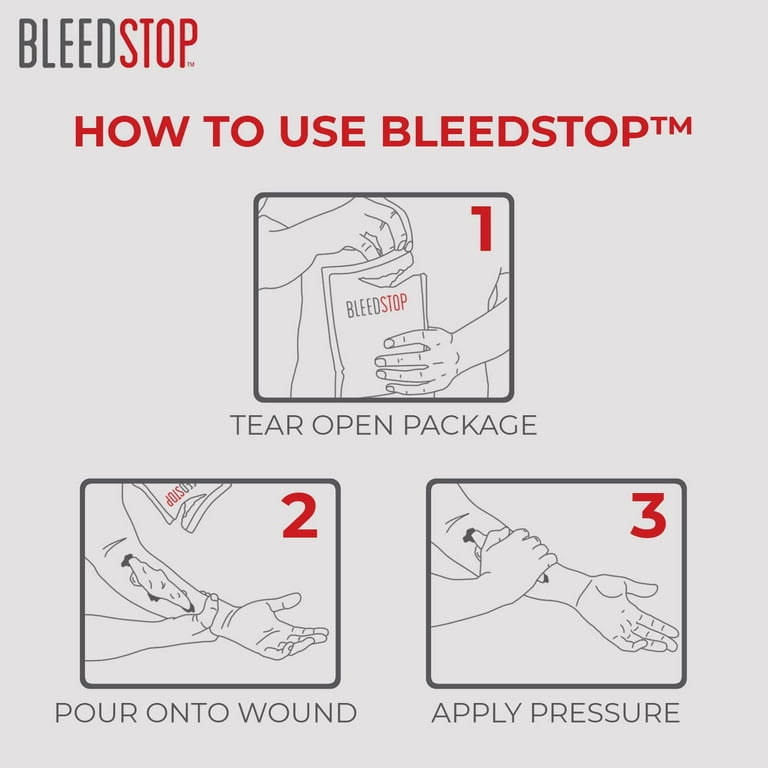 BLEEDSTOP™

HOW TO USE BLEEDSTOP™

1

BLEEDSTOP

TEAR OPEN PACKAGE

2

STOP

POUR ONTO WOUND

3

APPLY PRESSURE