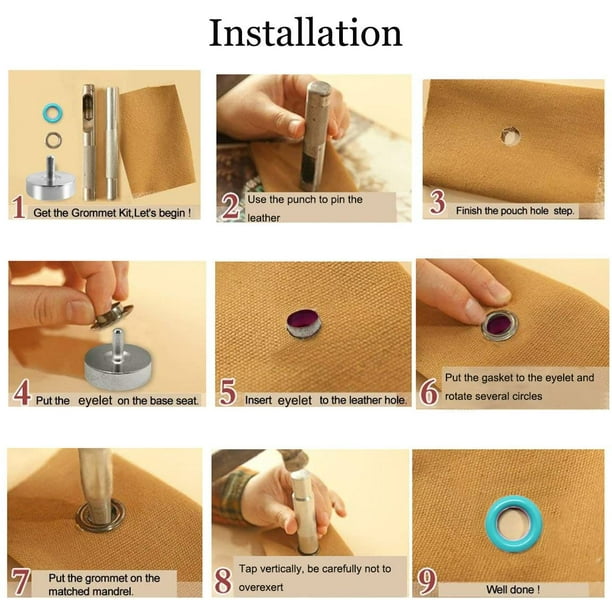 Installation

1 Get the Grommet Kit,Let's begin !

2 Use the punch to pin the leather

3 Finish the pouch hole step.

4 Put the eyelet on the base seat.

5 Insert eyelet to the leather hole.

6 Put the gasket to the eyelet and rotate several circles

7 Put the grommet on the matched mandrel.

8 Tap vertically, be carefully not to overexert

9 Well done !