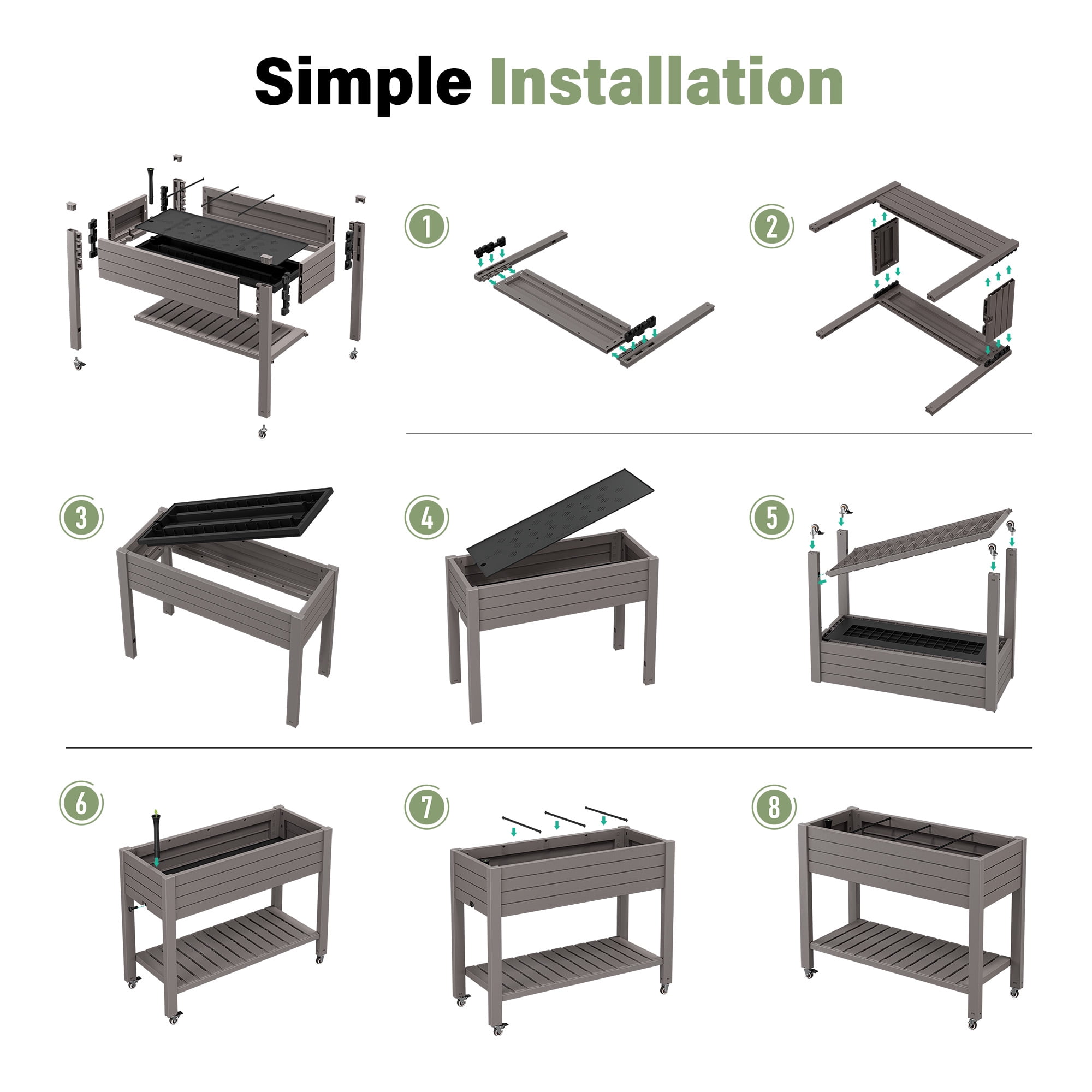 Simple Installation

1

2

3

4

5

6

7

8