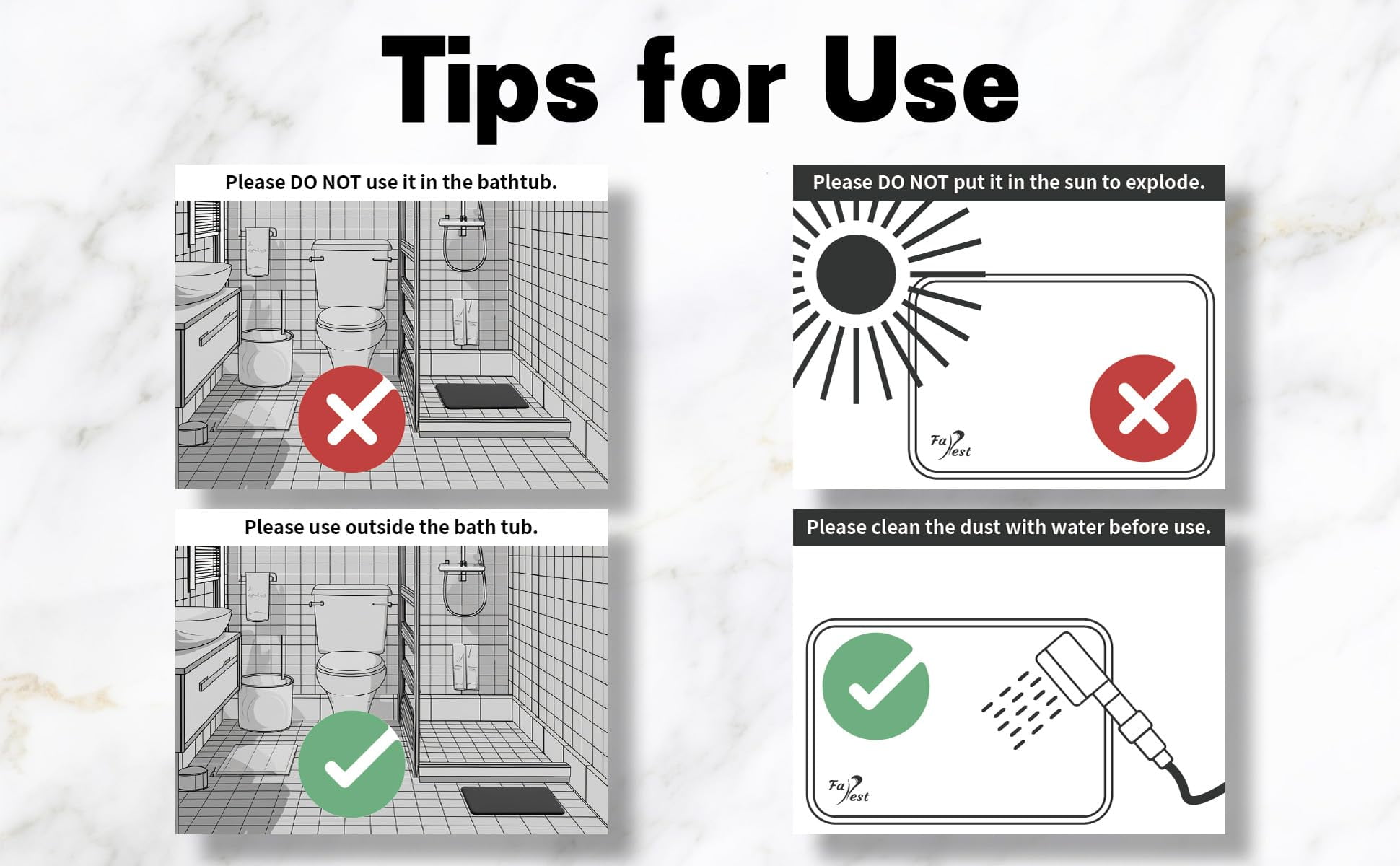 Tips for Use

Please DO NOT use it in the bathtub.

Please use outside the bath tub.

Please DO NOT put it in the sun to explode.

FaVest

Please clean the dust with water before use.

FaVest